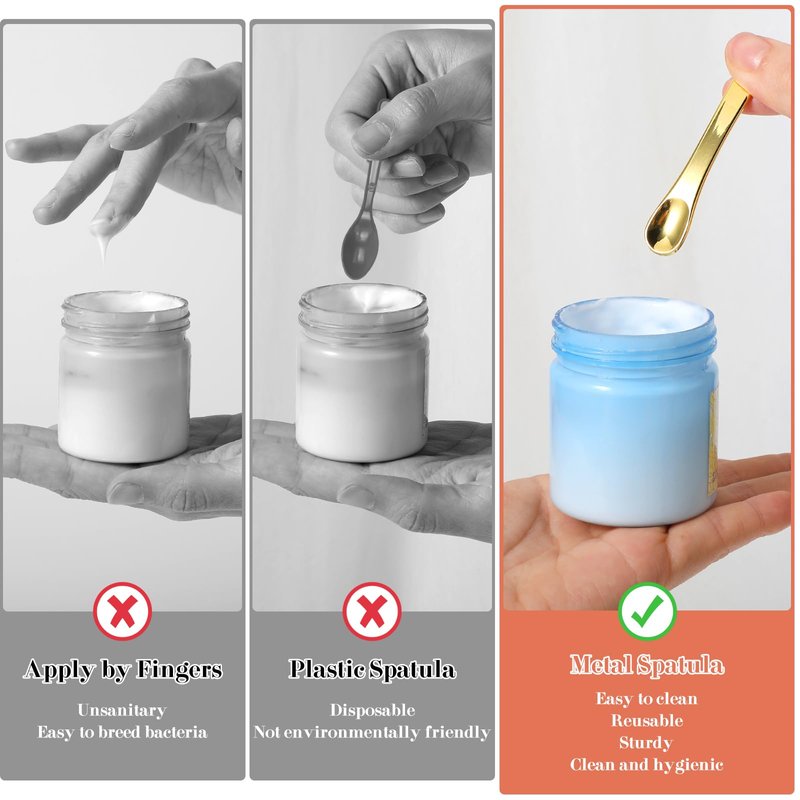 Apply by Fingers
Unsanitary
Easy to breed bacteria

Plastic Spatula
Disposable
Not environmentally friendly

Metal Spatula
Easy to clean
Reusable
Sturdy
Clean and hygienic