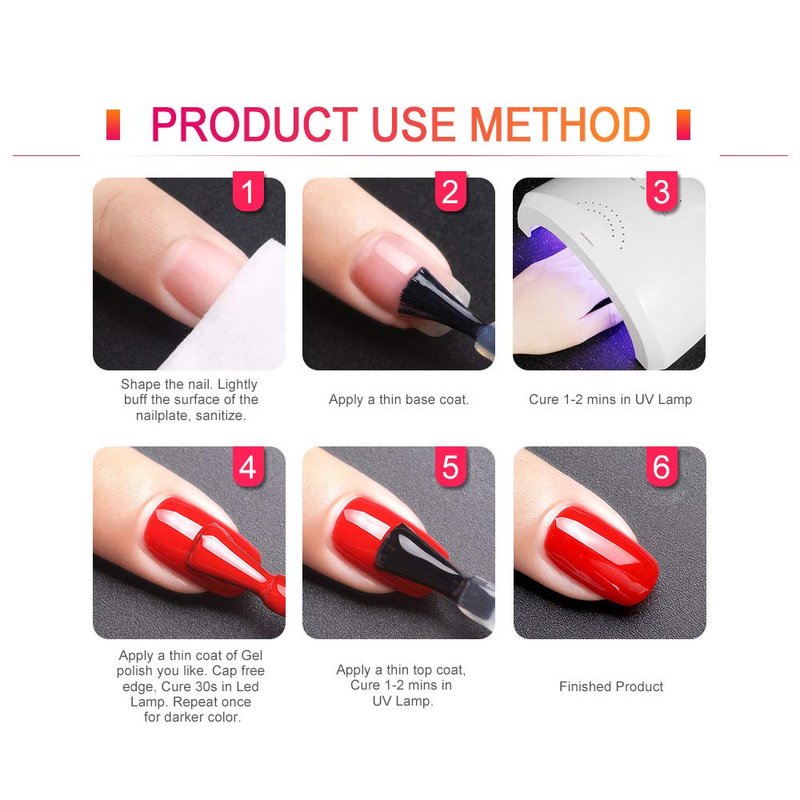 PRODUCT USE METHOD

1

Shape the nail. Lightly buff the surface of the nailplate, sanitize.

2

Apply a thin base coat.

3

Cure 1-2 mins in UV Lamp

4

Apply a thin coat of Gel polish you like. Cap free edge, Cure 30s in Led Lamp. Repeat once for darker color.

5

Apply a thin top coat, Cure 1-2 mins in UV Lamp.

6

Finished Product