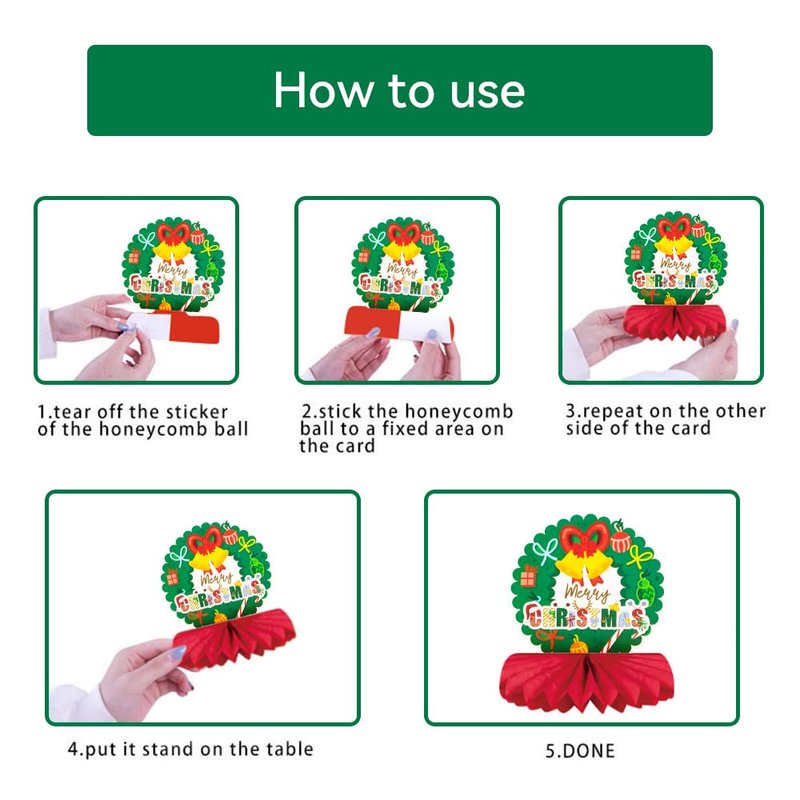 How to use

Merry CHRISTMAS

1.tear off the sticker of the honeycomb ball

Merry CHRISTMAS

2.stick the honeycomb ball to a fixed area on the card

Merry CHRISTMAS

3.repeat on the other side of the card

Merry CHRISTMAS

4.put it stand on the table

Merry CHRISTMAS

5.DONE