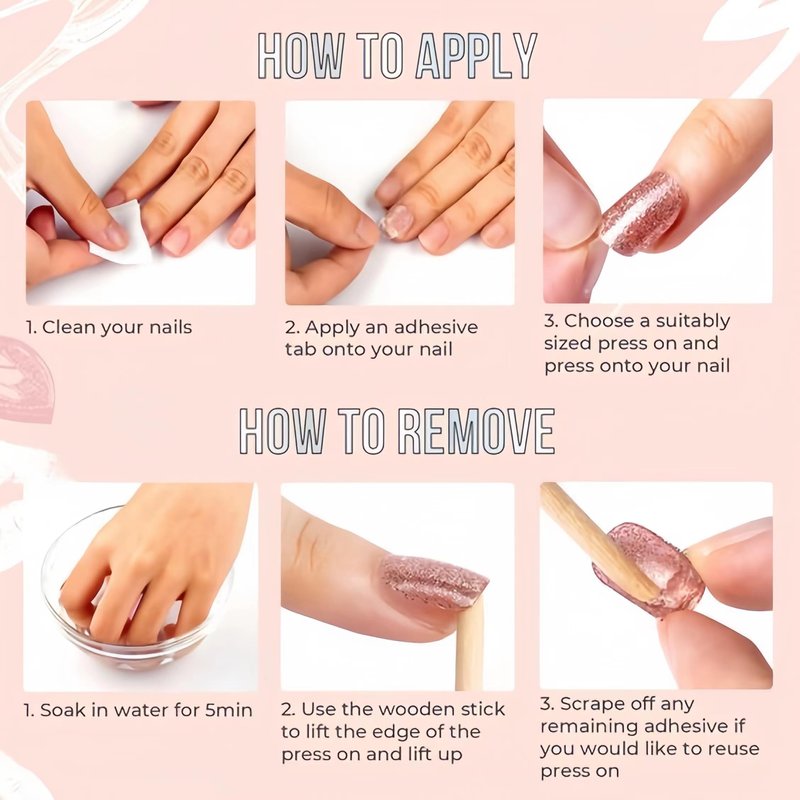 HOW TO APPLY

1. Clean your nails

2. Apply an adhesive tab onto your nail

3. Choose a suitably sized press on and press onto your nail

HOW TO REMOVE

1. Soak in water for 5min

2. Use the wooden stick to lift the edge of the press on and lift up

3. Scrape off any remaining adhesive if you would like to reuse press on