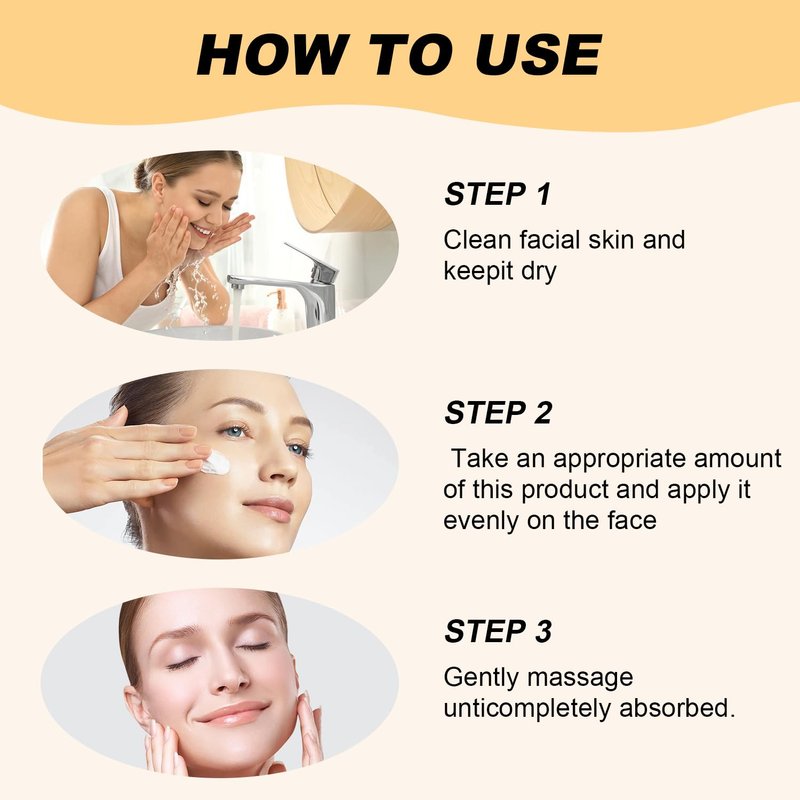 HOW TO USE

STEP 1
Clean facial skin and keepit dry

STEP 2
Take an appropriate amount of this product and apply it evenly on the face

STEP 3
Gently massage unticompletely absorbed.