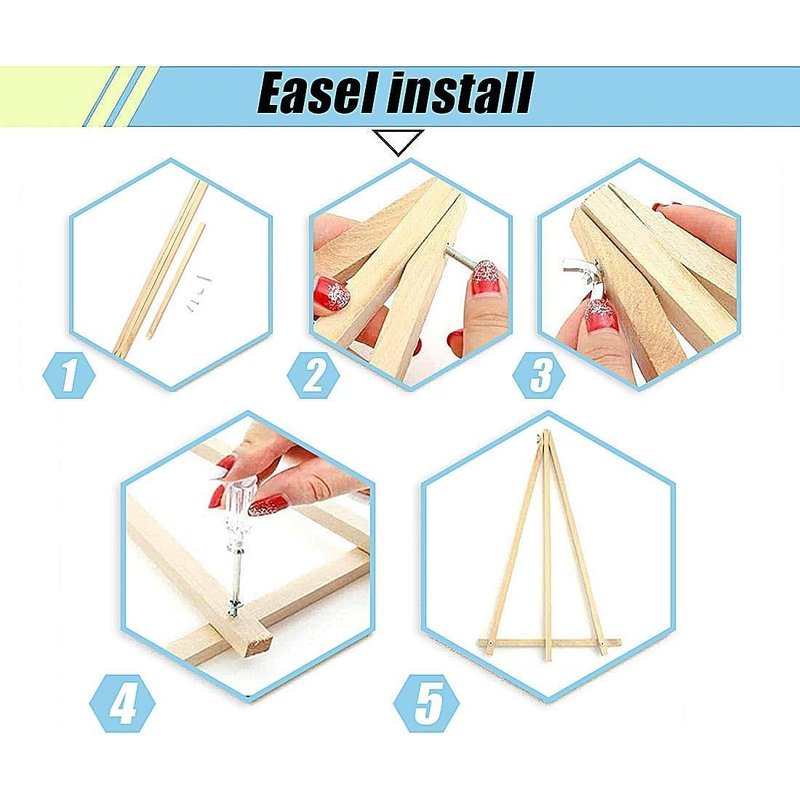 Easel install

1

2

3

4

5