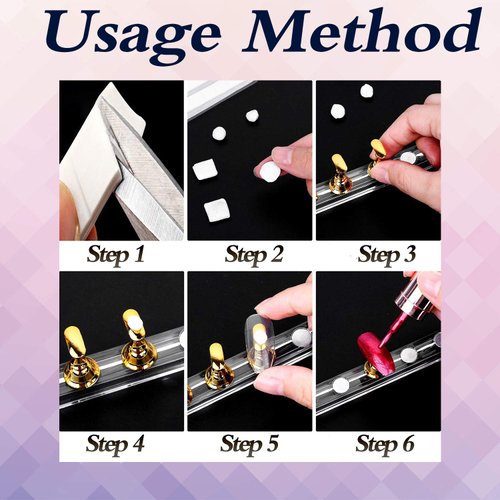 Usage Method

Step 1

Step 2

Step 3

Step 4

Step 5

Step 6