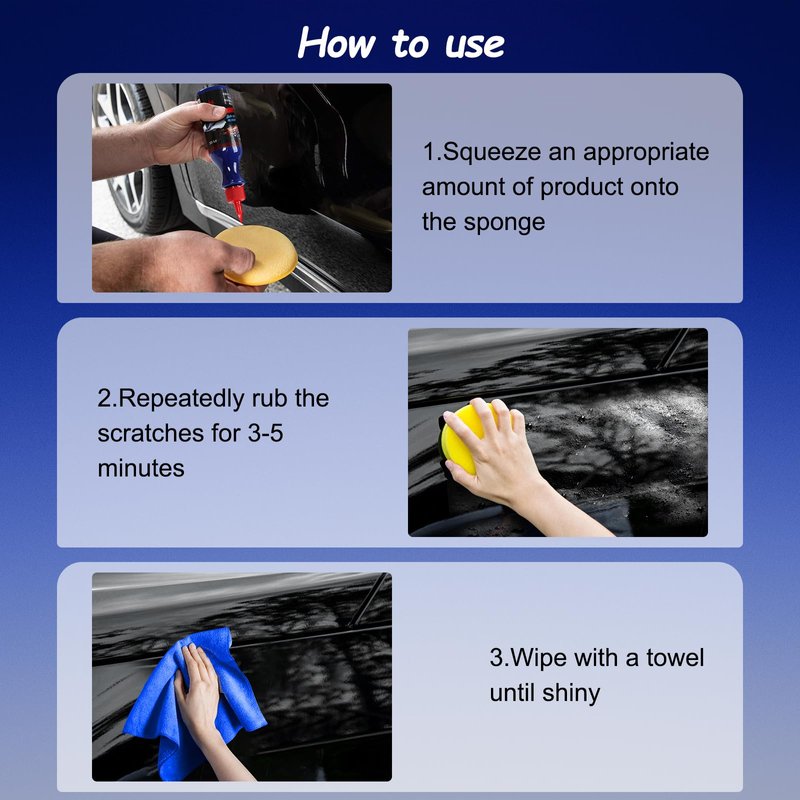 How to use

1.Squeeze an appropriate amount of product onto the sponge

2.Repeatedly rub the scratches for 3-5 minutes

3.Wipe with a towel until shiny