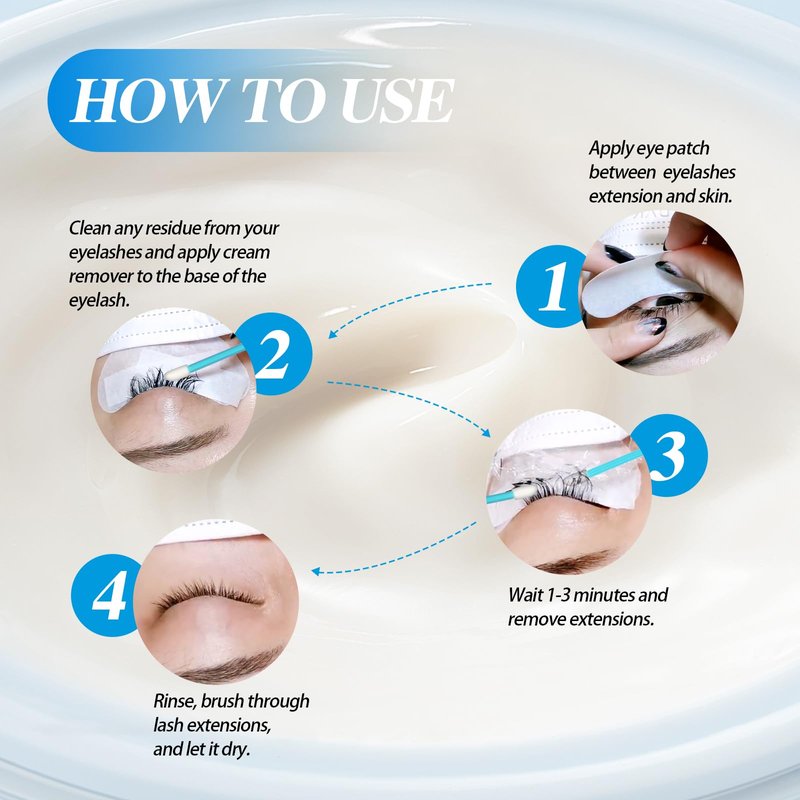 HOW TO USE

Apply eye patch between eyelashes extension and skin.

1

Clean any residue from your eyelashes and apply cream remover to the base of the eyelash.

2

3

Wait 1-3 minutes and remove extensions.

4

Rinse, brush through lash extensions, and let it dry.