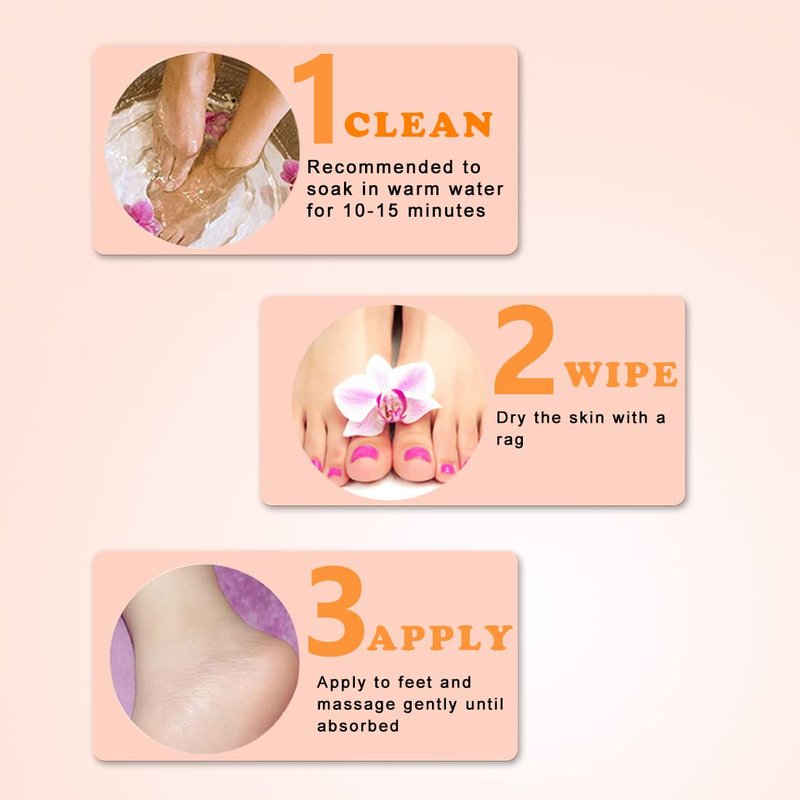 1 CLEAN
Recommended to soak in warm water for 10-15 minutes

2 WIPE
Dry the skin with a rag

3 APPLY
Apply to feet and massage gently until absorbed