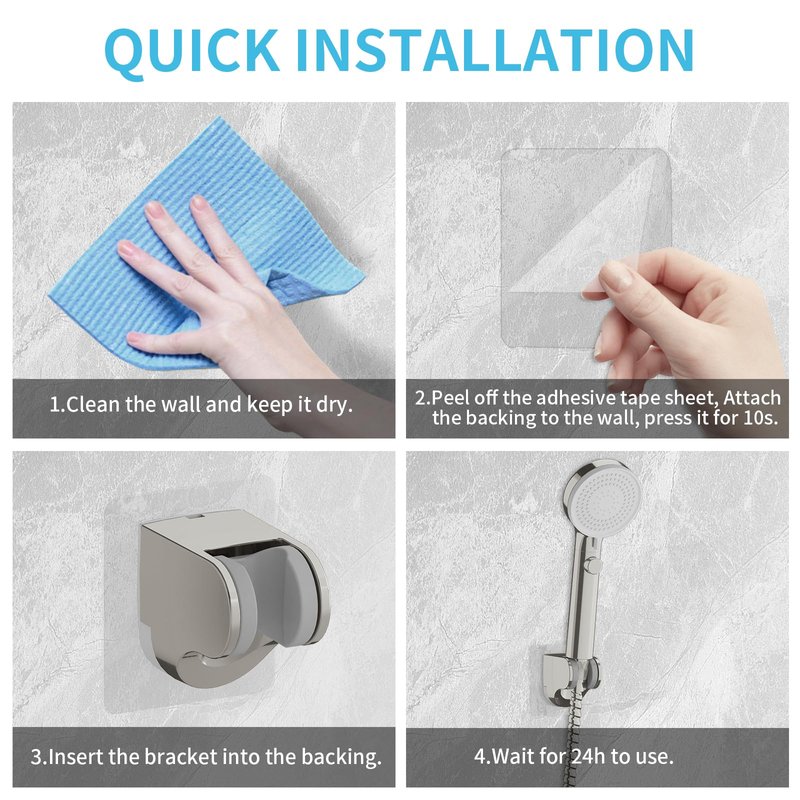 QUICK INSTALLATION

1.Clean the wall and keep it dry.

2.Peel off the adhesive tape sheet, Attach the backing to the wall, press it for 10s.

3.Insert the bracket into the backing.

4.Wait for 24h to use.