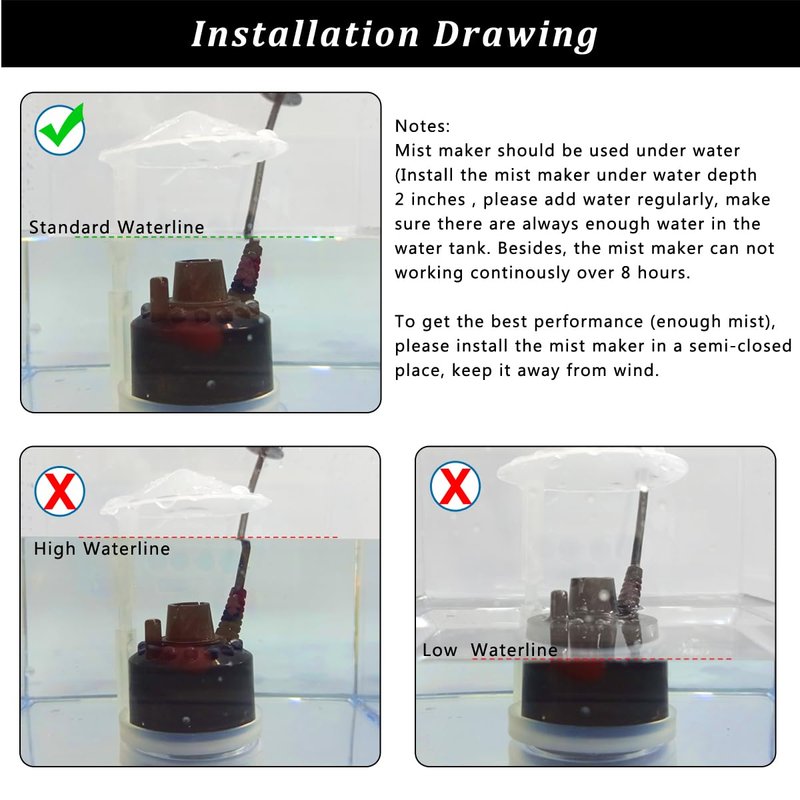 Installation Drawing

Standard Waterline

Notes:
Mist maker should be used under water (Install the mist maker under water depth 2 inches , please add water regularly, make sure there are always enough water in the water tank. Besides, the mist maker can not working continously over 8 hours.

To get the best performance (enough mist), please install the mist maker in a semi-closed place, keep it away from wind.

High Waterline

Low Waterline