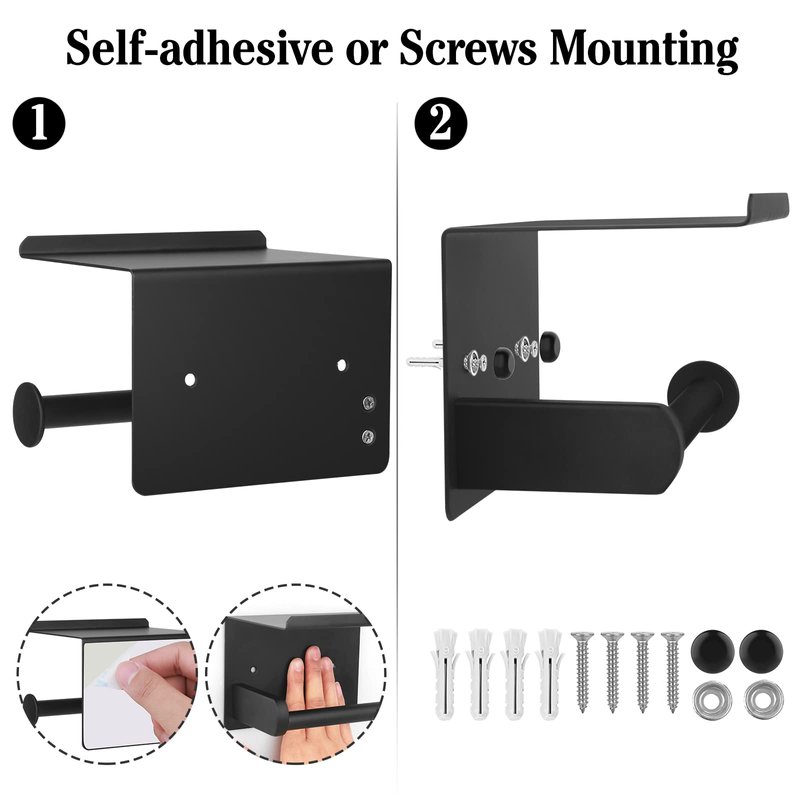 Self-adhesive or Screws Mounting

1

2