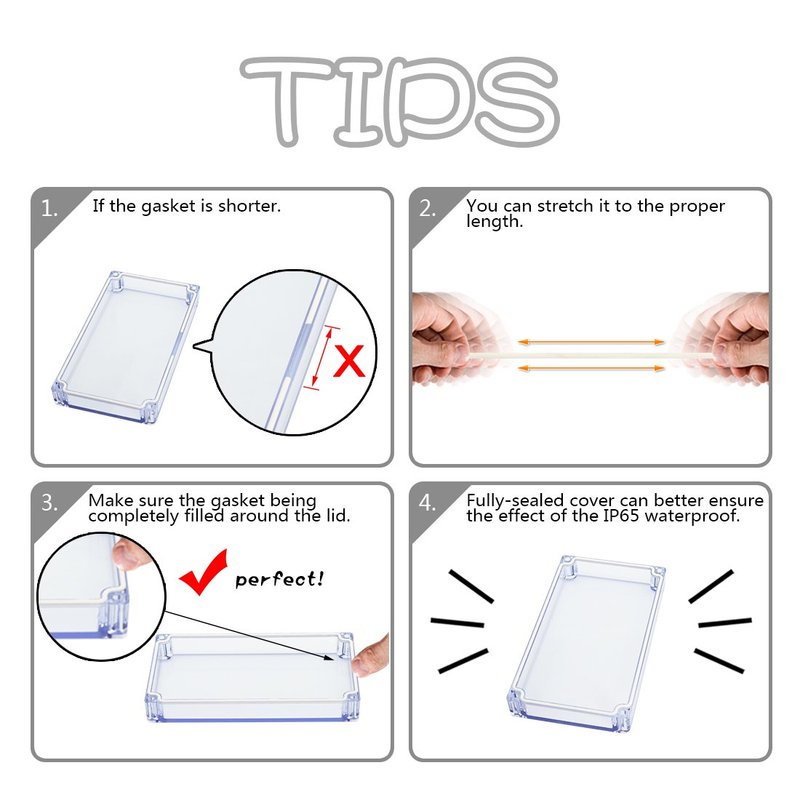 TIPS

1. If the gasket is shorter.

X

2. You can stretch it to the proper length.

3. Make sure the gasket being completely filled around the lid.

perfect!

4. Fully-sealed cover can better ensure the effect of the IP65 waterproof.