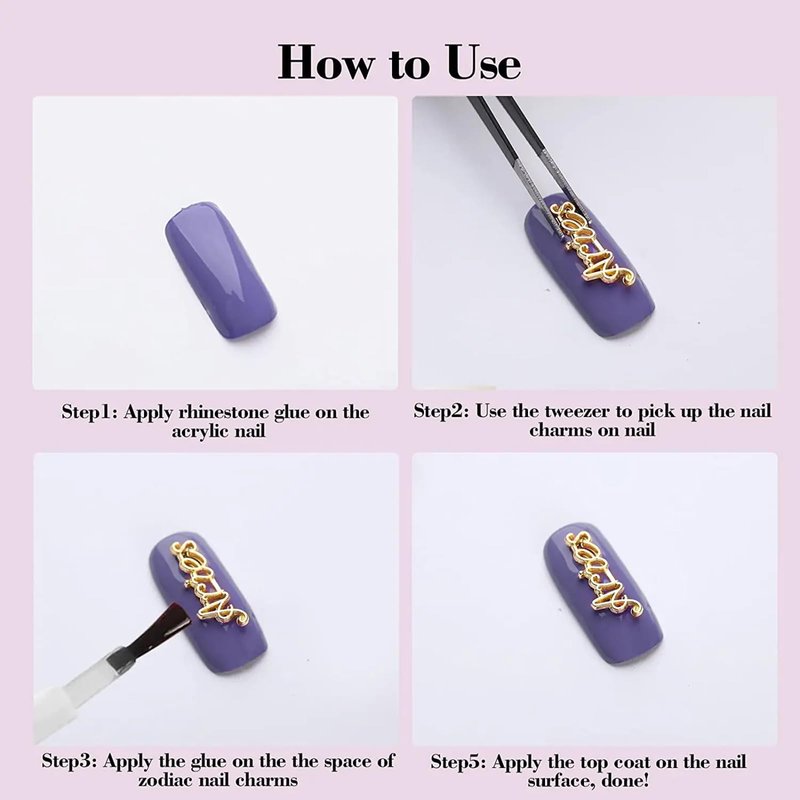 How to Use

Step1: Apply rhinestone glue on the acrylic nail

Step2: Use the tweezer to pick up the nail charms on nail

Step3: Apply the glue on the the space of zodiac nail charms

Step5: Apply the top coat on the nail surface, done!