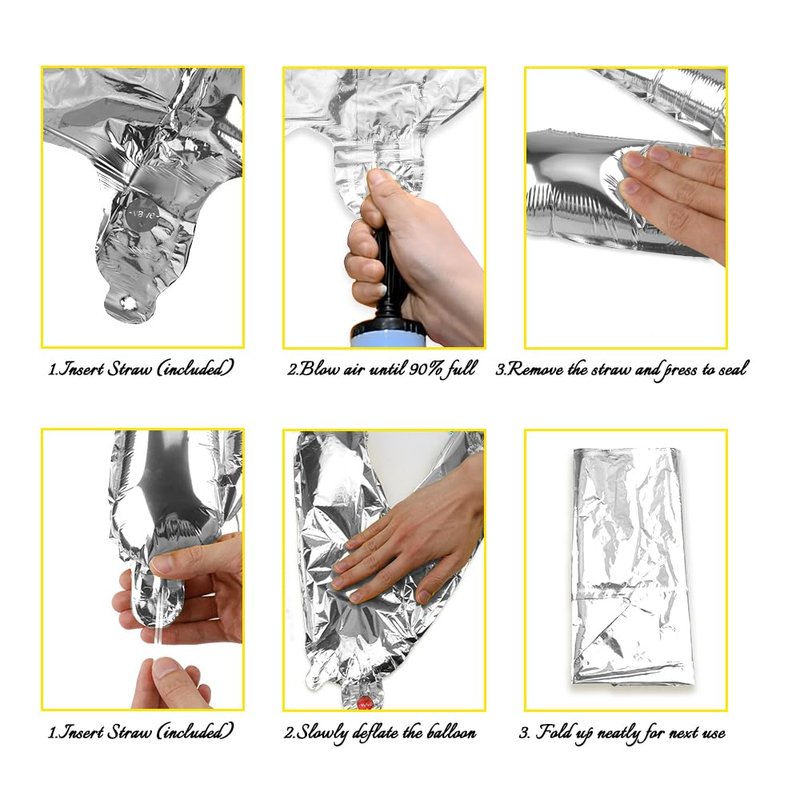 1.Insert Straw (included)

2.Blow air until 90% full

3.Remove the straw and press to seal

1.Insert Straw (included)

2.Slowly deflate the balloon

3. Fold up neatly for next use