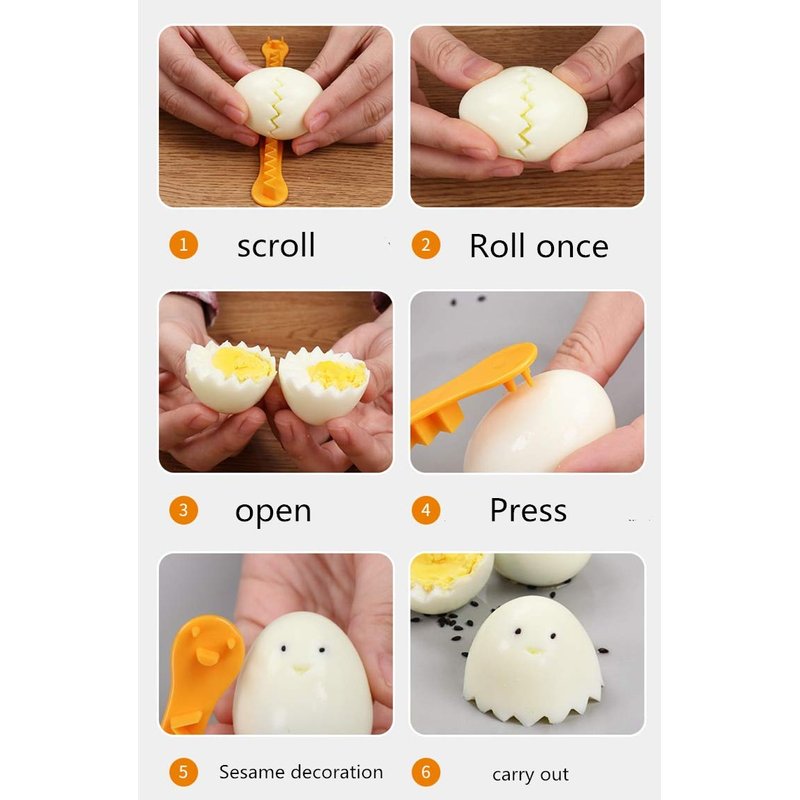 1 scroll

2 Roll once

3 open

4 Press

5 Sesame decoration

6 carry out