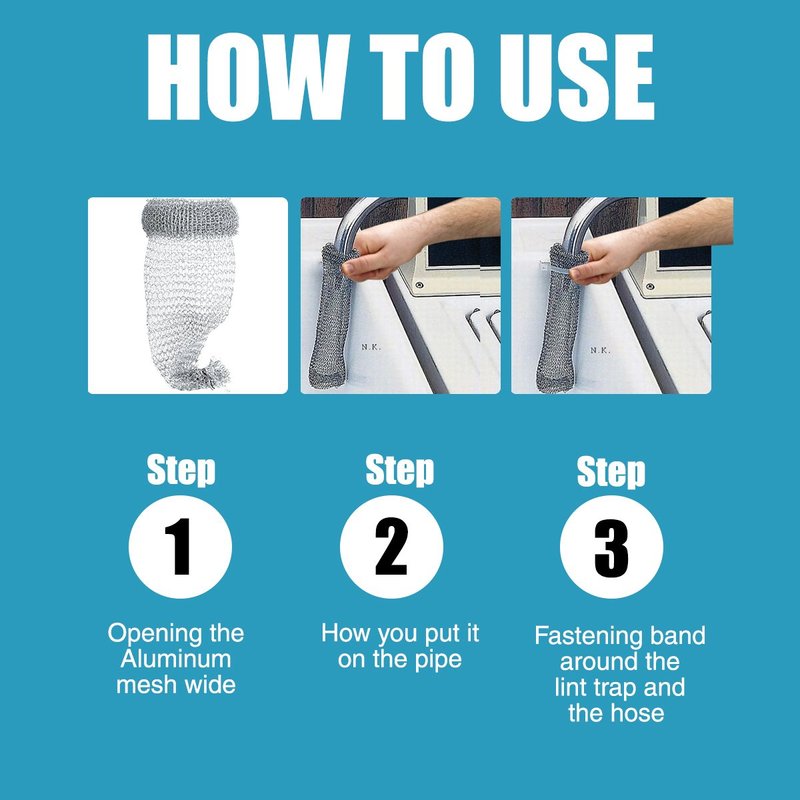 HOW TO USE

N.K.

N.K.

Step
1
Opening the Aluminum mesh wide

Step
2
How you put it on the pipe

Step
3
Fastening band around the lint trap and the hose