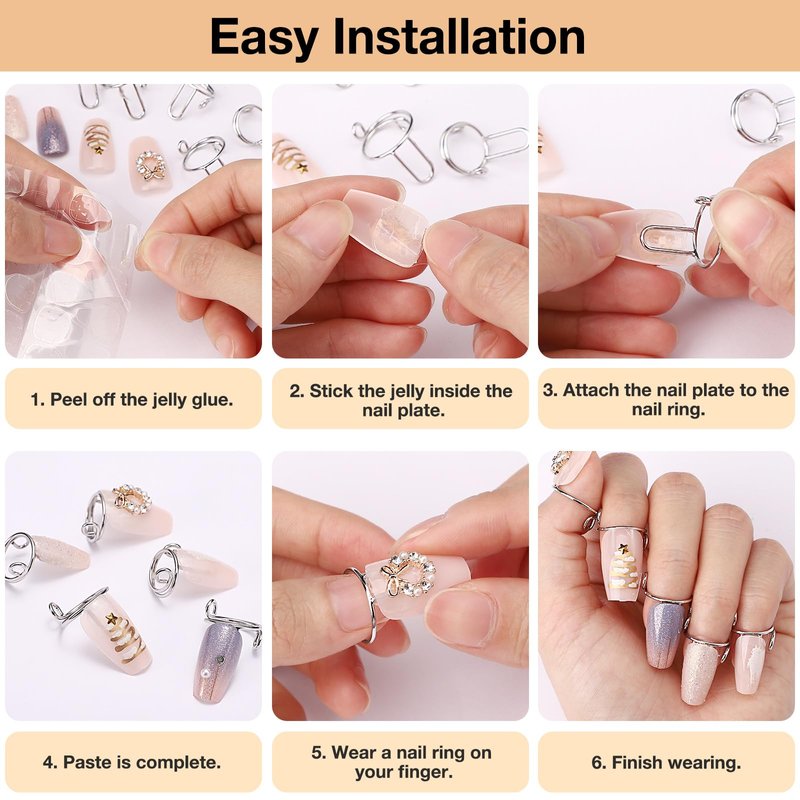 Easy Installation

1. Peel off the jelly glue.

2. Stick the jelly inside the nail plate.

3. Attach the nail plate to the nail ring.

4. Paste is complete.

5. Wear a nail ring on your finger.

6. Finish wearing.