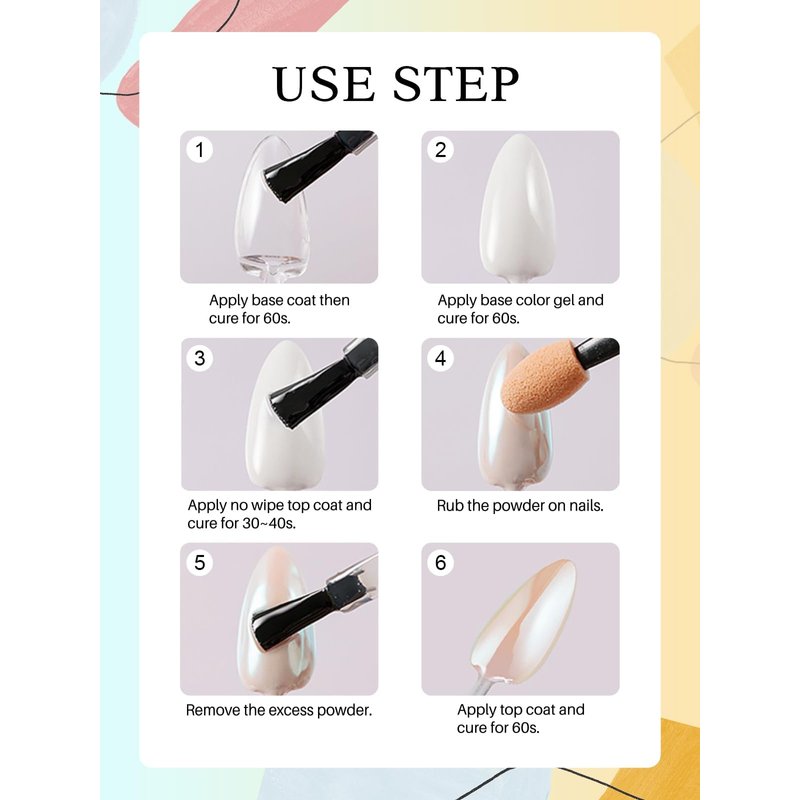 USE STEP

1

Apply base coat then cure for 60s.

2

Apply base color gel and cure for 60s.

3

Apply no wipe top coat and cure for 30~40s.

4

Rub the powder on nails.

5

Remove the excess powder.

6

Apply top coat and cure for 60s.