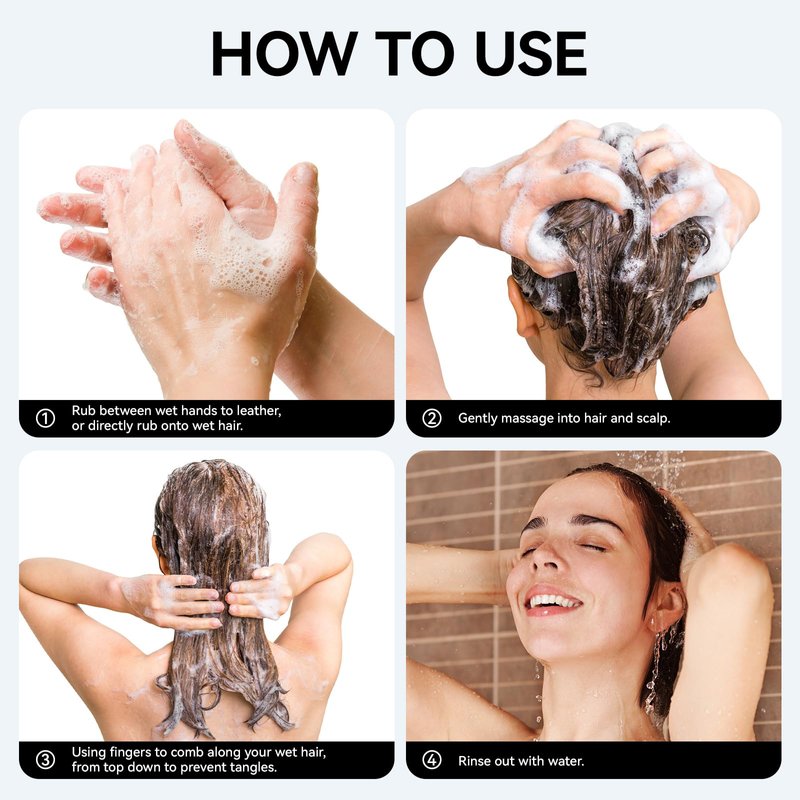 HOW TO USE

① Rub between wet hands to leather, or directly rub onto wet hair.

② Gently massage into hair and scalp.

③ Using fingers to comb along your wet hair, from top down to prevent tangles.

④ Rinse out with water.