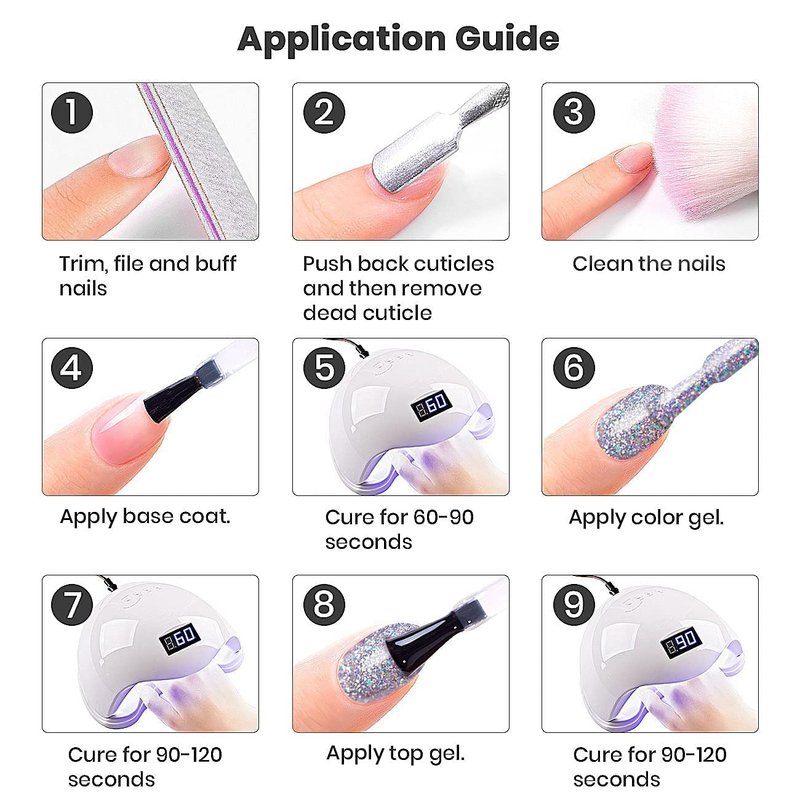 Application Guide

1

Trim, file and buff nails

2

Push back cuticles and then remove dead cuticle

3

Clean the nails

4

Apply base coat.

5

60

Cure for 60-90 seconds

6

Apply color gel.

7

60

Cure for 90-120 seconds

8

Apply top gel.

9

90

Cure for 90-120 seconds