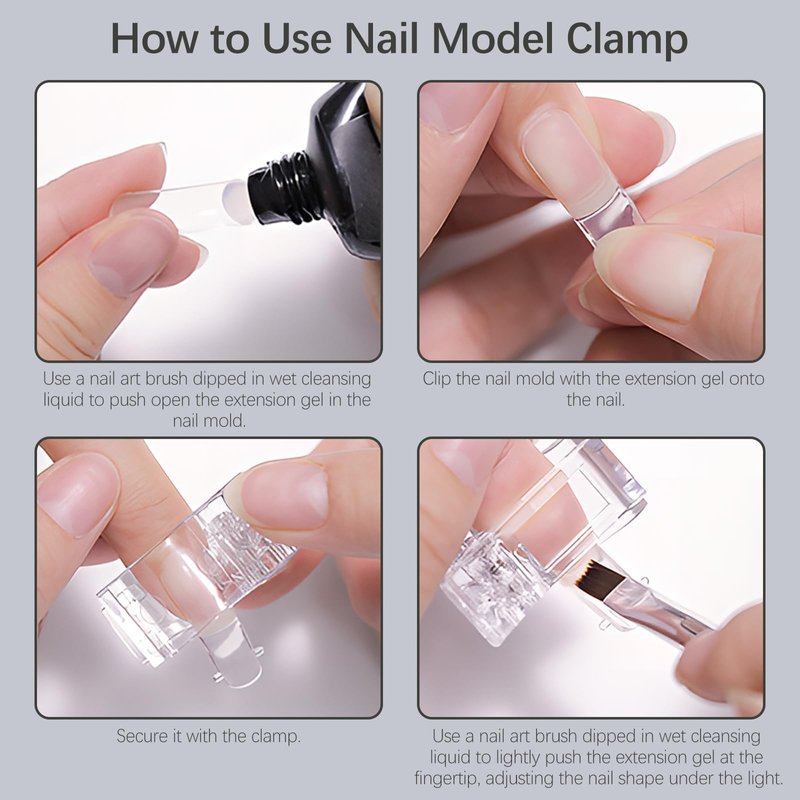 How to Use Nail Model Clamp

Use a nail art brush dipped in wet cleansing liquid to push open the extension gel in the nail mold.

Clip the nail mold with the extension gel onto the nail.

Secure it with the clamp.

Use a nail art brush dipped in wet cleansing liquid to lightly push the extension gel at the fingertip, adjusting the nail shape under the light.