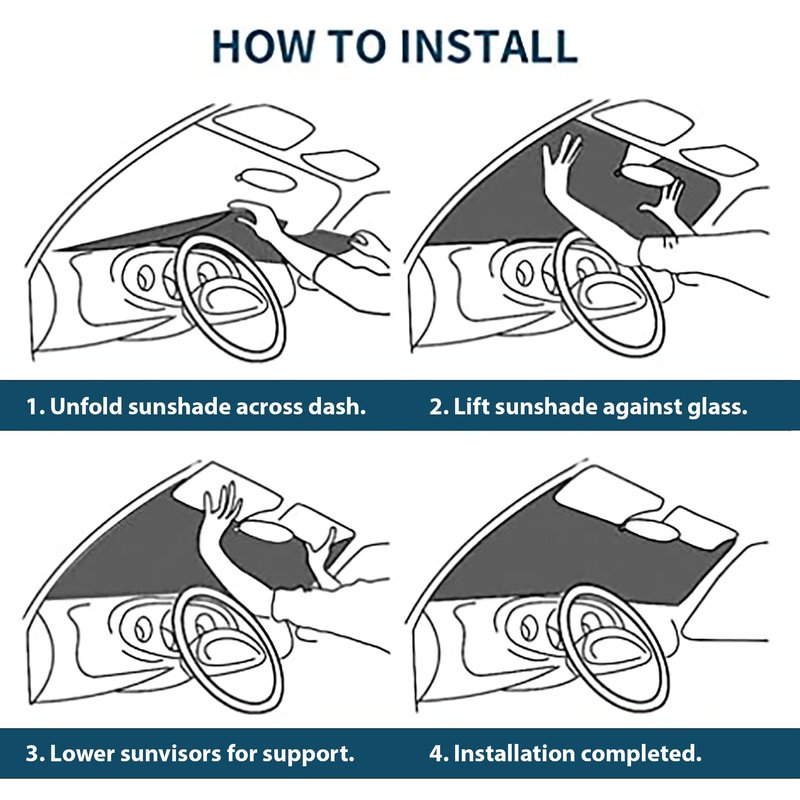 HOW TO INSTALL

1. Unfold sunshade across dash.

2. Lift sunshade against glass.

3. Lower sunvisors for support.

4. Installation completed.