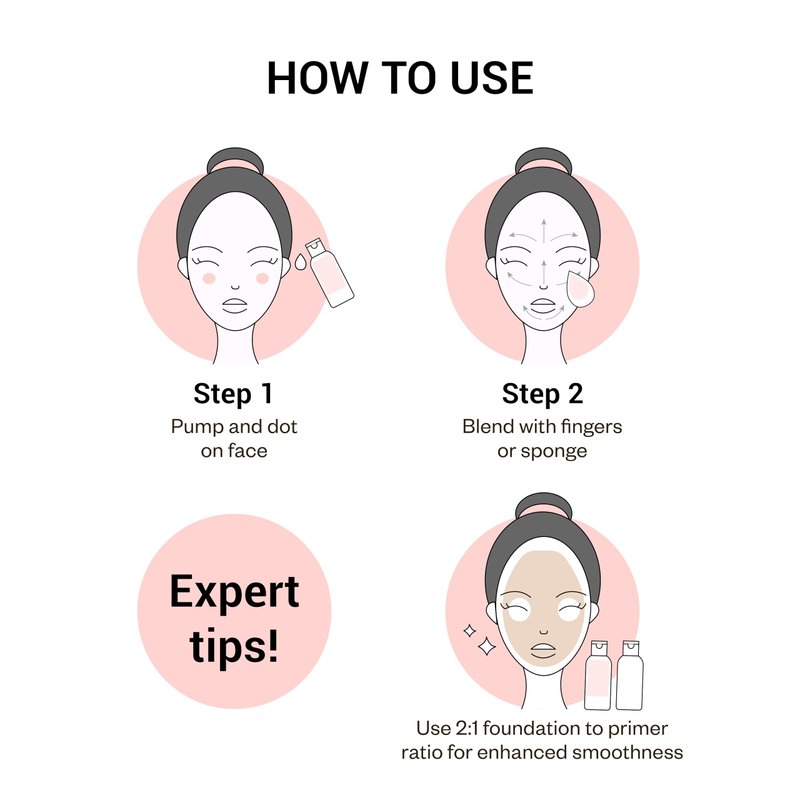 HOW TO USE

Step 1
Pump and dot on face

Step 2
Blend with fingers or sponge

Expert tips!

Use 2:1 foundation to primer ratio for enhanced smoothness