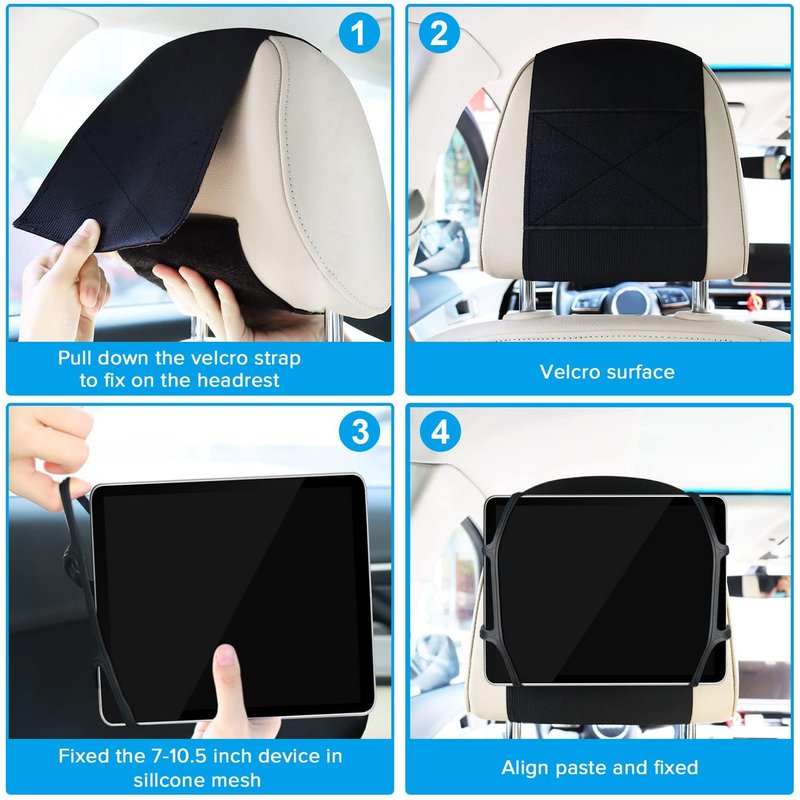 1

Pull down the velcro strap to fix on the headrest

2

Velcro surface

3

Fixed the 7-10.5 inch device in sillcone mesh

4

Align paste and fixed