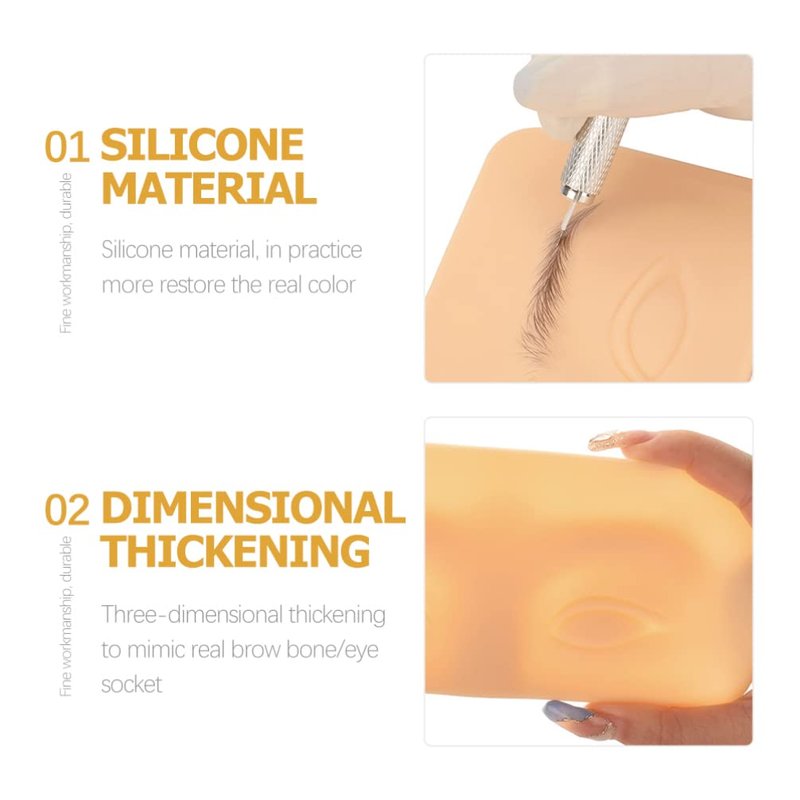 01 SILICONE MATERIAL

Fine workmanship, durable

Silicone material, in practice more restore the real color

02 DIMENSIONAL THICKENING

Fine workmanship, durable

Three-dimensional thickening to mimic real brow bone/eye socket