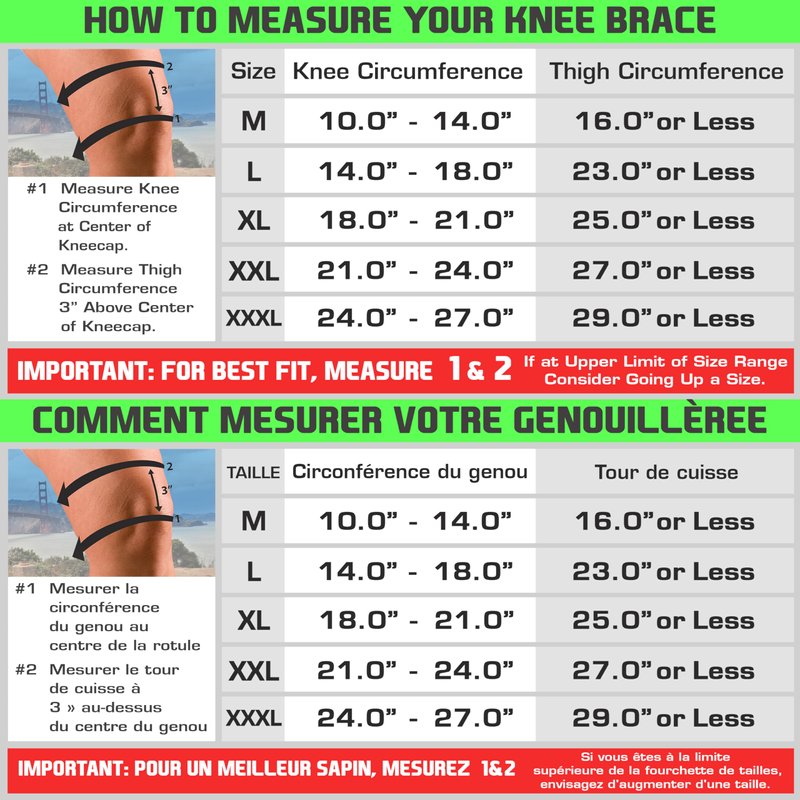 HOW TO MEASURE YOUR KNEE BRACE

2
3"
1

#1 Measure Knee Circumference at Center of Kneecap.

#2 Measure Thigh Circumference 3" Above Center of Kneecap.

| Size | Knee Circumference | Thigh Circumference |
|---|---|---|
| M | 10.0" - 14.0" | 16.0" or Less |
| L | 14.0" - 18.0" | 23.0" or Less |
| XL | 18.0" - 21.0" | 25.0" or Less |
| XXL | 21.0" - 24.0" | 27.0" or Less |
| XXXL | 24.0" - 27.0" | 29.0" or Less |

IMPORTANT: FOR BEST FIT, MEASURE 1 & 2 If at Upper Limit of Size Range Consider Going Up a Size.

COMMENT MESURER VOTRE GENOUILLÈREE

2
3"
1

#1 Mesurer la circonférence du genou au centre de la rotule

#2 Mesurer le tour de cuisse à 3 » au-dessus du centre du genou

| TAILLE | Circonférence du genou | Tour de cuisse |
|---|---|---|
| M | 10.0" - 14.0" | 16.0" or Less |
| L | 14.0" - 18.0" | 23.0" or Less |
| XL | 18.0" - 21.0" | 25.0" or Less |
| XXL | 21.0" - 24.0" | 27.0" or Less |
| XXXL | 24.0" - 27.0" | 29.0" or Less |

IMPORTANT: POUR UN MEILLEUR SAPIN, MESUREZ 1&2 Si vous êtes à la limite supérieure de la fourchette de tailles, envisagez d'augmenter d'une taille.