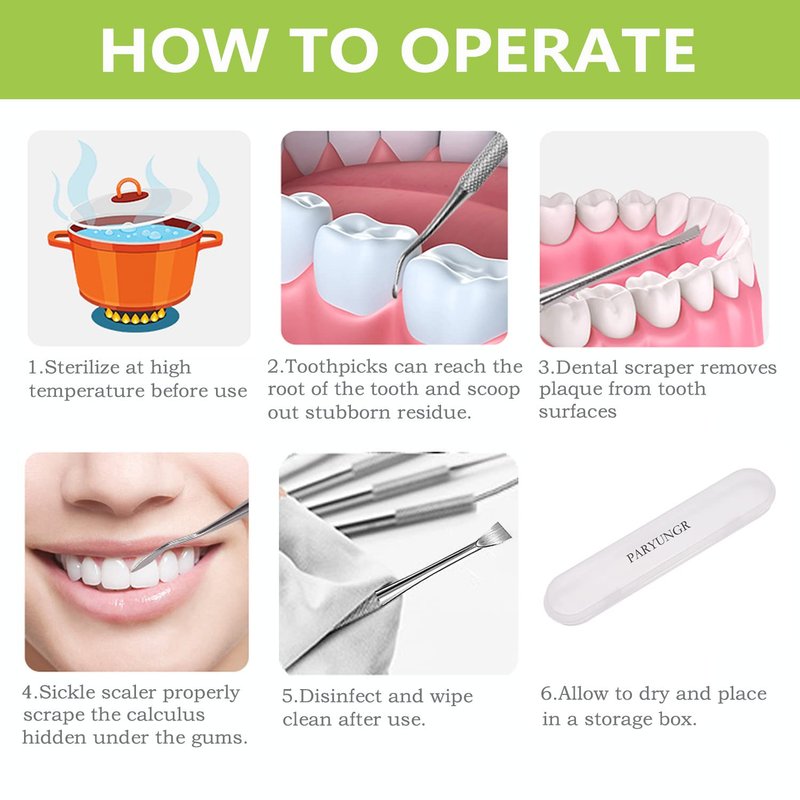 HOW TO OPERATE

1.Sterilize at high temperature before use

2.Toothpicks can reach the root of the tooth and scoop out stubborn residue.

3.Dental scraper removes plaque from tooth surfaces

4.Sickle scaler properly scrape the calculus hidden under the gums.

5.Disinfect and wipe clean after use.

PARYUNGR

6.Allow to dry and place in a storage box.