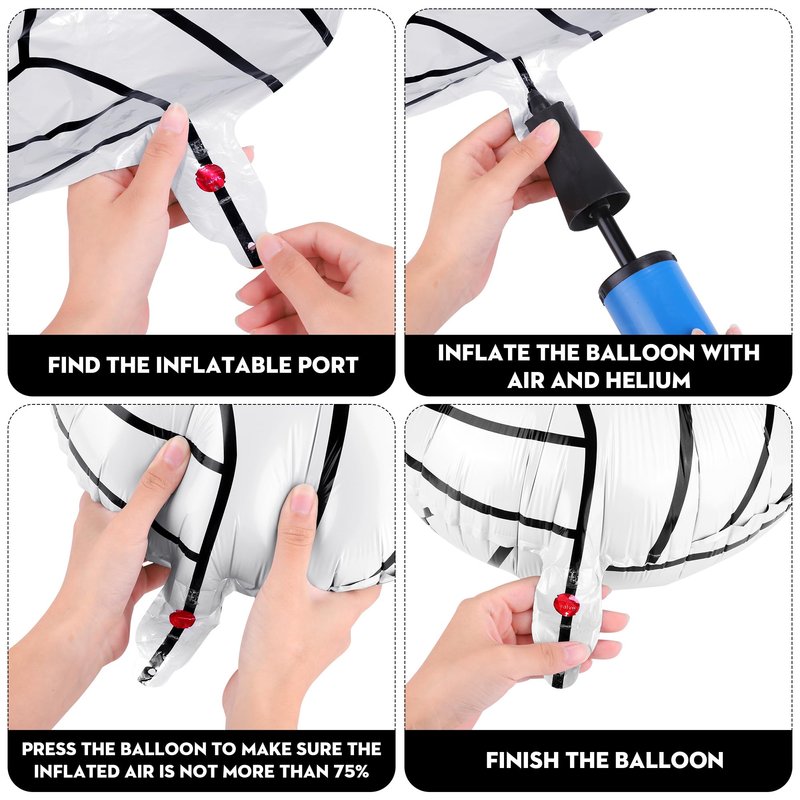 FIND THE INFLATABLE PORT

INFLATE THE BALLOON WITH AIR AND HELIUM

PRESS THE BALLOON TO MAKE SURE THE INFLATED AIR IS NOT MORE THAN 75%

FINISH THE BALLOON