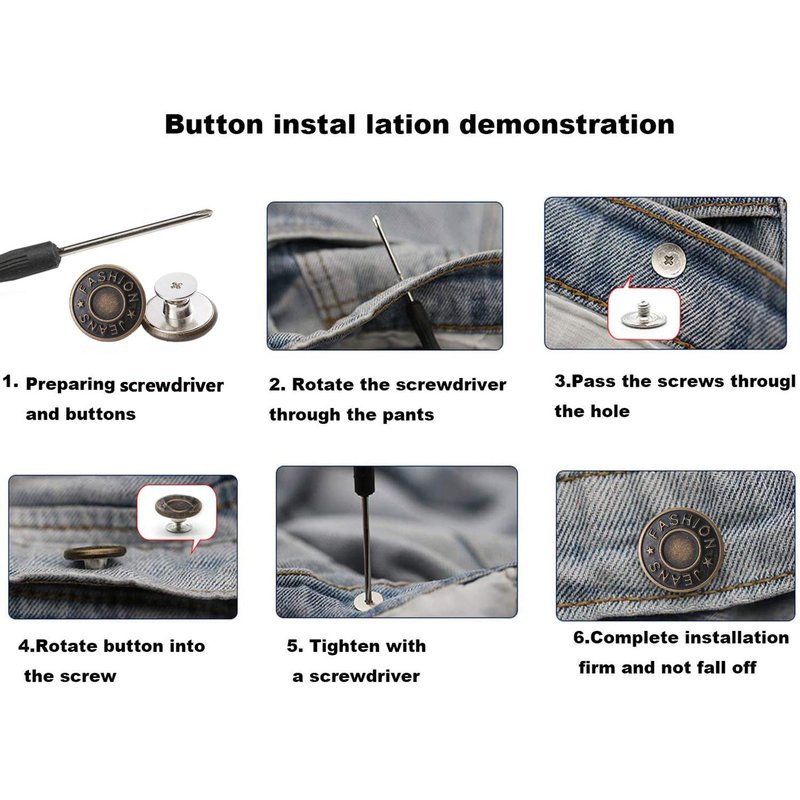 Button instal lation demonstration

FASHION JEANS

1. Preparing screwdriver and buttons

2. Rotate the screwdriver through the pants

3.Pass the screws througl the hole

4.Rotate button into the screw

5. Tighten with a screwdriver

FASHION JEANS

6.Complete installation firm and not fall off