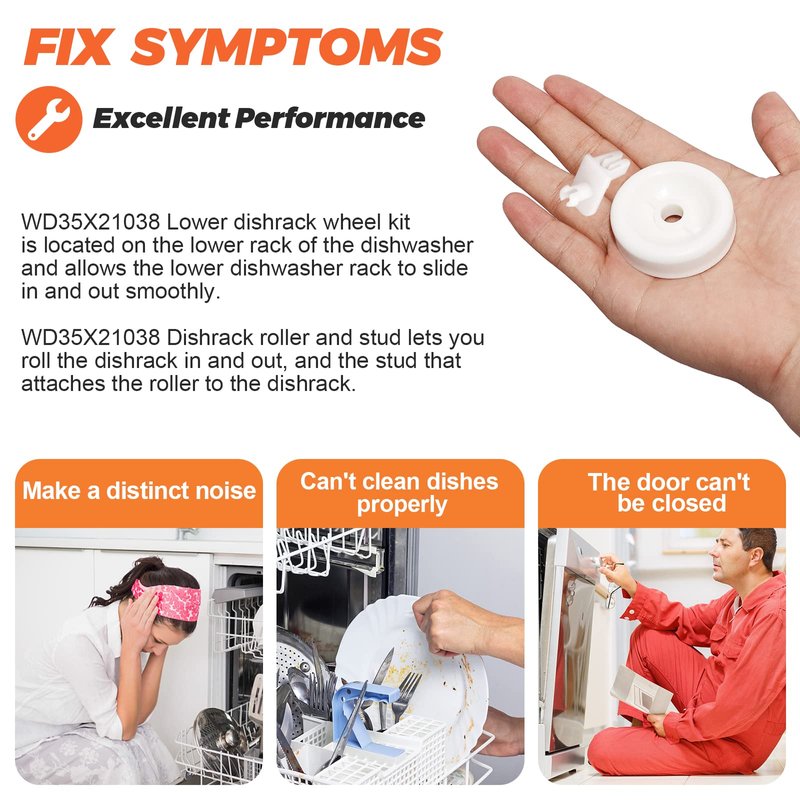 FIX SYMPTOMS

Excellent Performance

WD35X21038 Lower dishrack wheel kit is located on the lower rack of the dishwasher and allows the lower dishwasher rack to slide in and out smoothly.

WD35X21038 Dishrack roller and stud lets you roll the dishrack in and out, and the stud that attaches the roller to the dishrack.

Make a distinct noise

Can't clean dishes properly

The door can't be closed