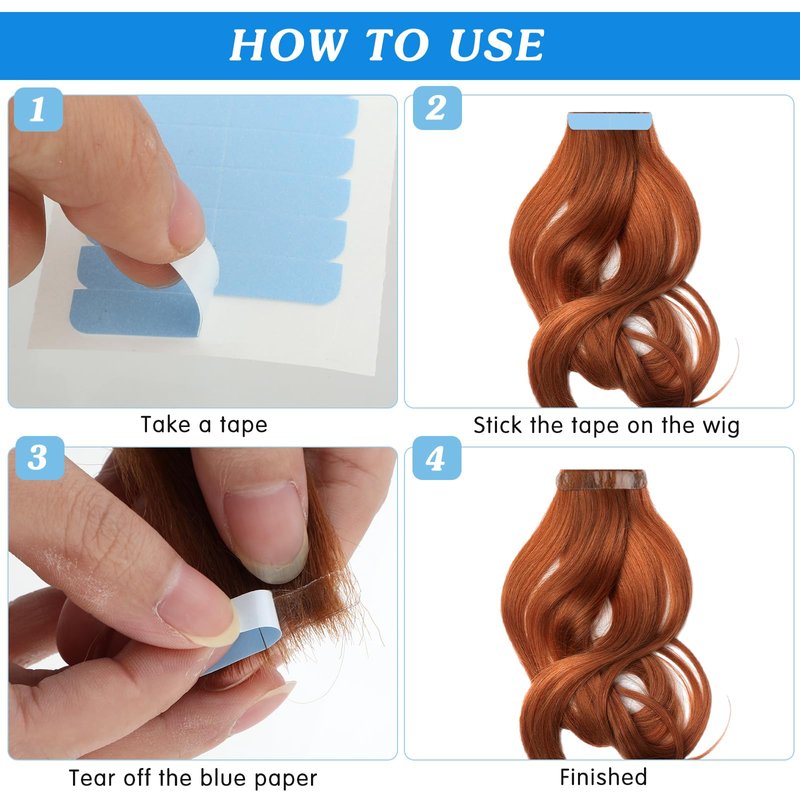 HOW TO USE

1

Take a tape

2

Stick the tape on the wig

3

Tear off the blue paper

4

Finished