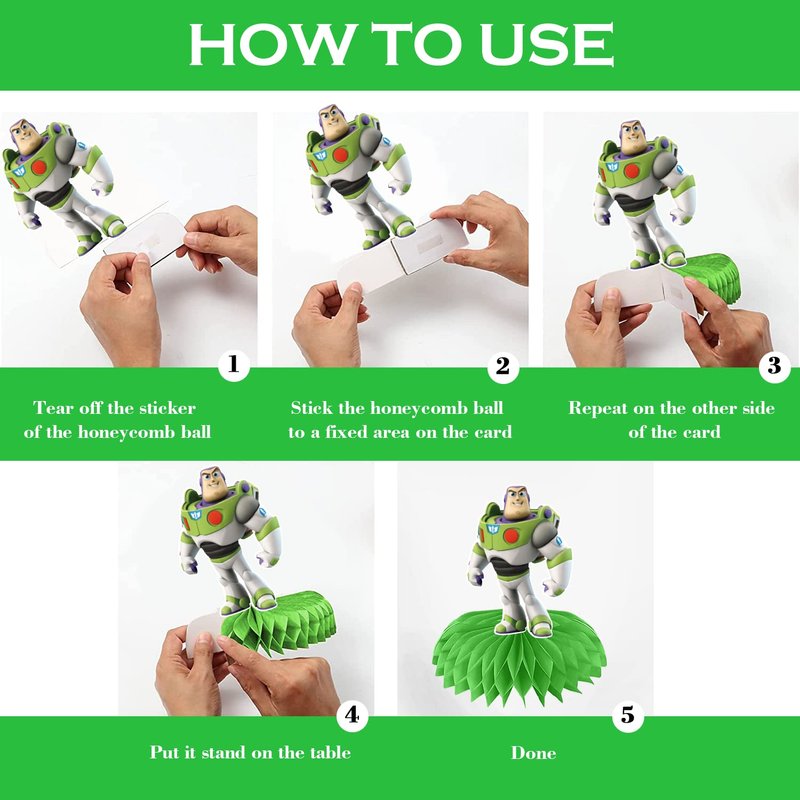 HOW TO USE

1
Tear off the sticker of the honeycomb ball

2
Stick the honeycomb ball to a fixed area on the card

3
Repeat on the other side of the card

4
Put it stand on the table

5
Done