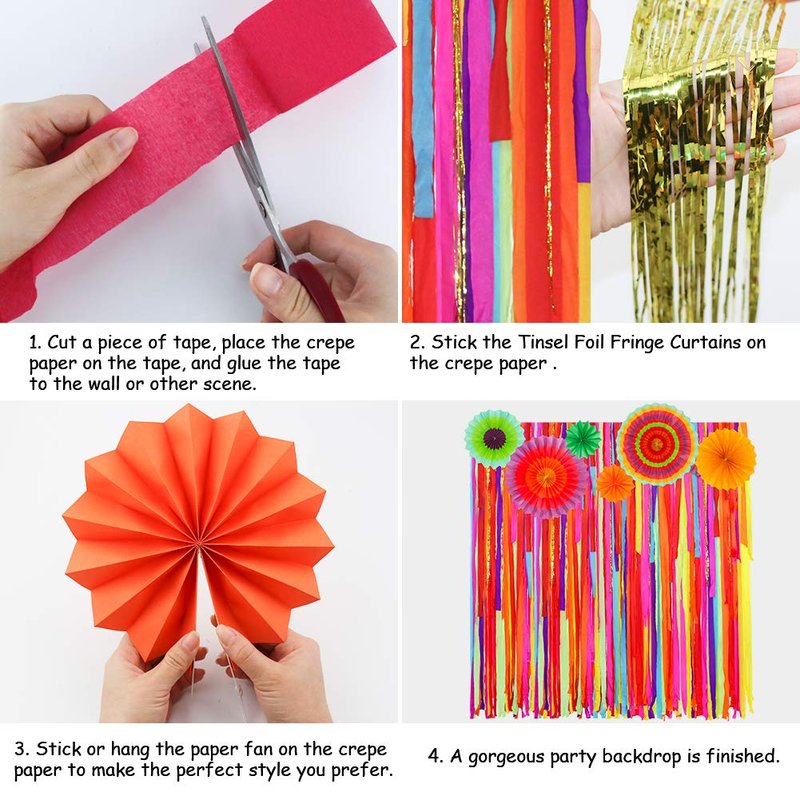 1. Cut a piece of tape, place the crepe paper on the tape, and glue the tape to the wall or other scene.

2. Stick the Tinsel Foil Fringe Curtains on the crepe paper .

3. Stick or hang the paper fan on the crepe paper to make the perfect style you prefer.

4. A gorgeous party backdrop is finished.