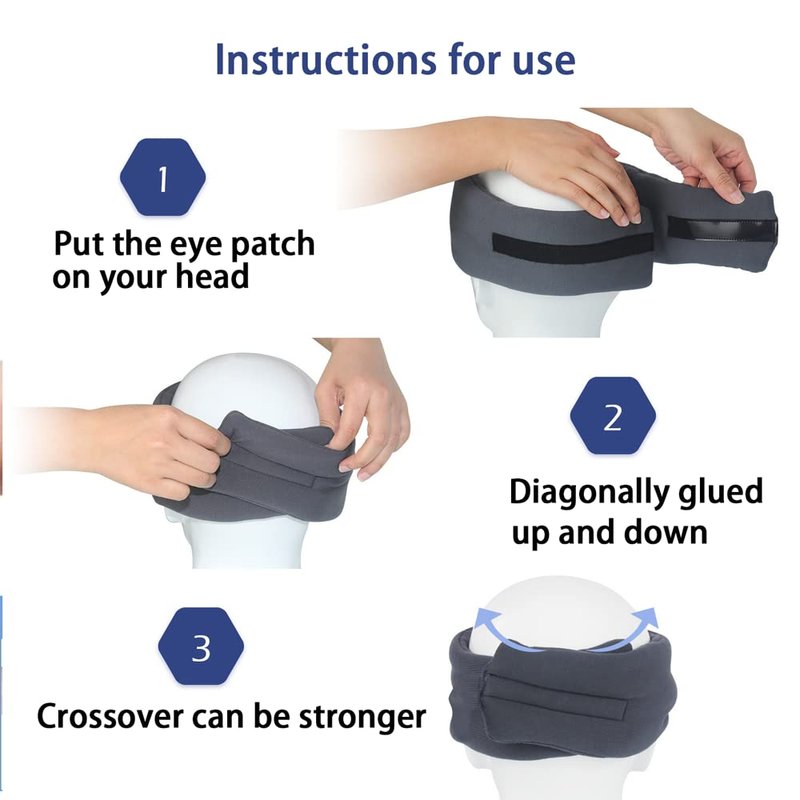 Instructions for use

1

Put the eye patch on your head

2

Diagonally glued up and down

3

Crossover can be stronger