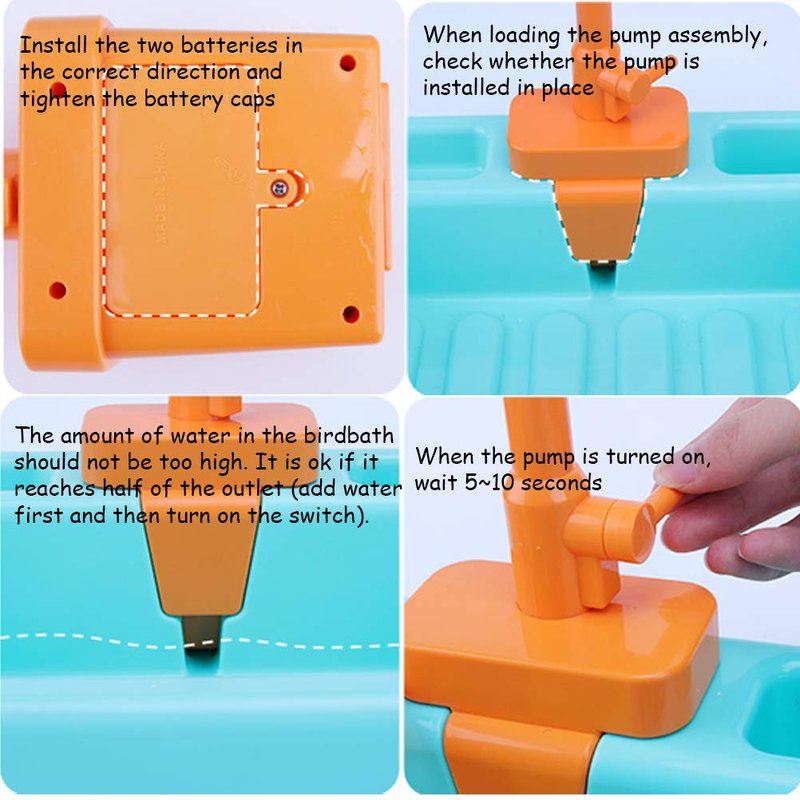 Install the two batteries in the correct direction and tighten the battery caps

MADE IN CHINA

When loading the pump assembly, check whether the pump is installed in place

The amount of water in the birdbath should not be too high. It is ok if it reaches half of the outlet (add water first and then turn on the switch).

When the pump is turned on, wait 5~10 seconds