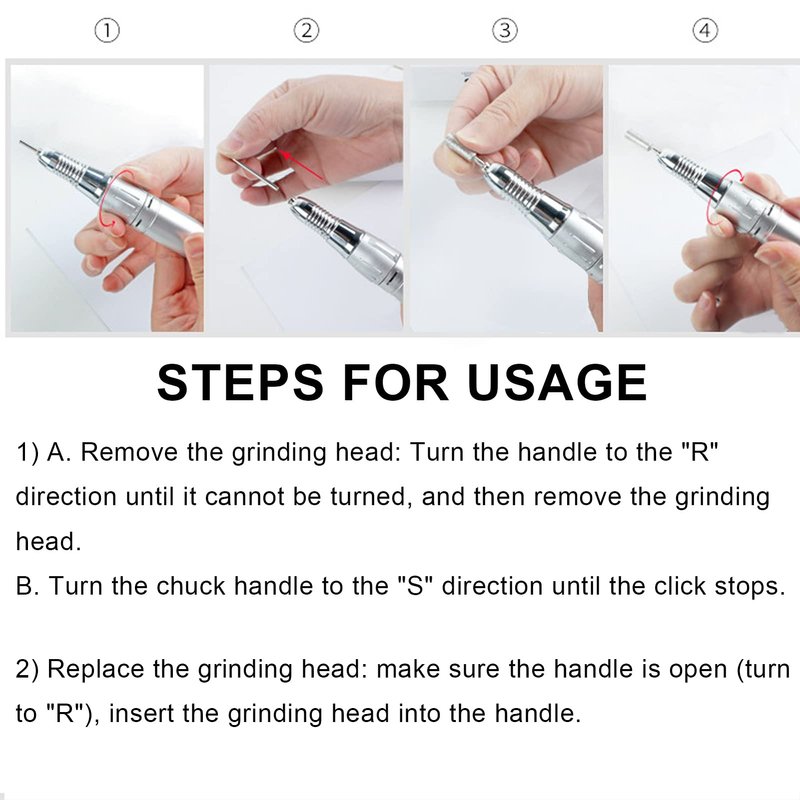 ①
②
③
④

STEPS FOR USAGE

1) A. Remove the grinding head: Turn the handle to the "R" direction until it cannot be turned, and then remove the grinding head.
B. Turn the chuck handle to the "S" direction until the click stops.

2) Replace the grinding head: make sure the handle is open (turn to "R"), insert the grinding head into the handle.