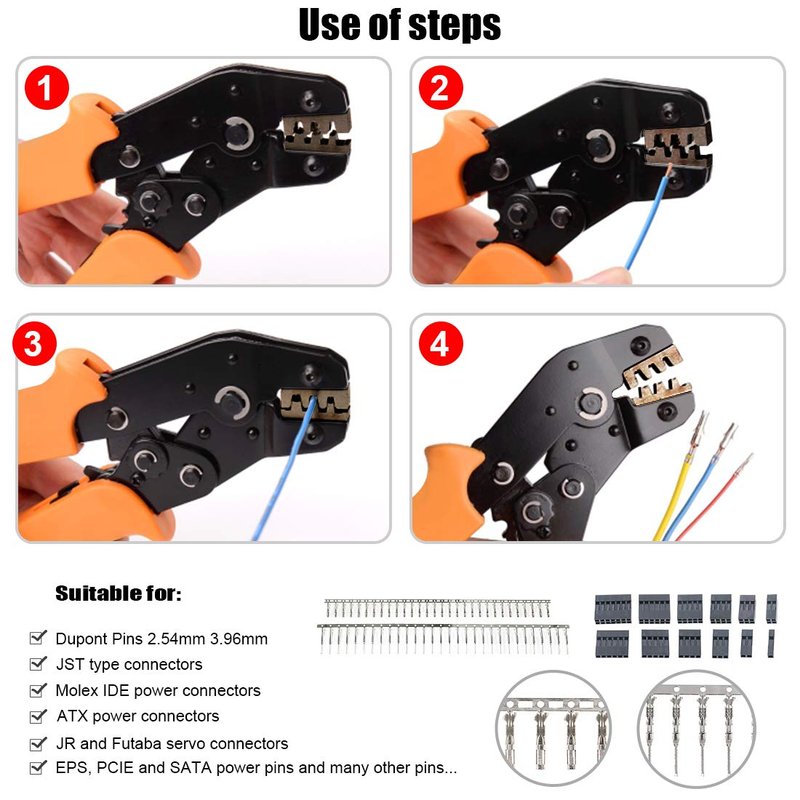 Use of steps

1

2

3

4

Suitable for:

Dupont Pins 2.54mm 3.96mm

JST type connectors

Molex IDE power connectors

ATX power connectors

JR and Futaba servo connectors

EPS, PCIE and SATA power pins and many other pins...