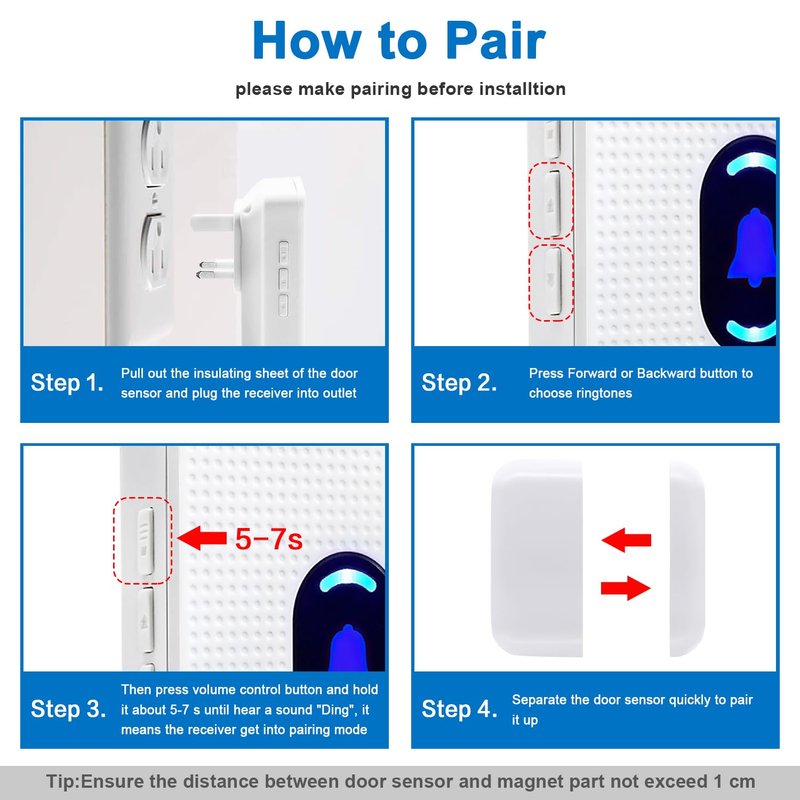 How to Pair

please make pairing before installtion

Step 1. Pull out the insulating sheet of the door sensor and plug the receiver into outlet

Step 2. Press Forward or Backward button to choose ringtones

5-7s

Step 3. Then press volume control button and hold it about 5-7 s until hear a sound "Ding", it means the receiver get into pairing mode

Step 4. Separate the door sensor quickly to pair it up

Tip:Ensure the distance between door sensor and magnet part not exceed 1 cm