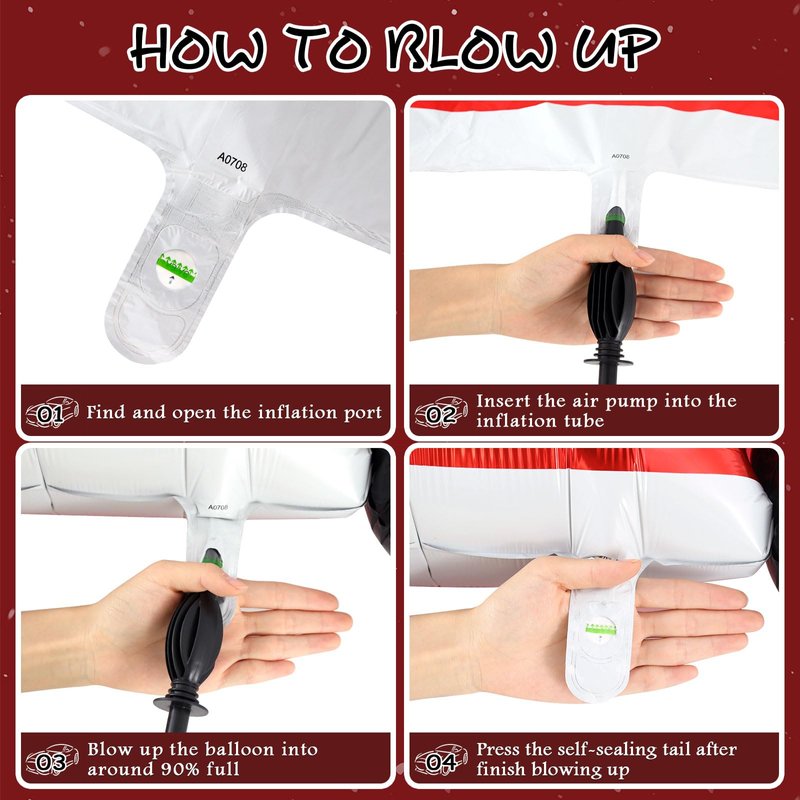 HOW TO BLOW UP

A0708

01 Find and open the inflation port

A0708

02 Insert the air pump into the inflation tube

A0708

03 Blow up the balloon into around 90% full

04 Press the self-sealing tail after finish blowing up