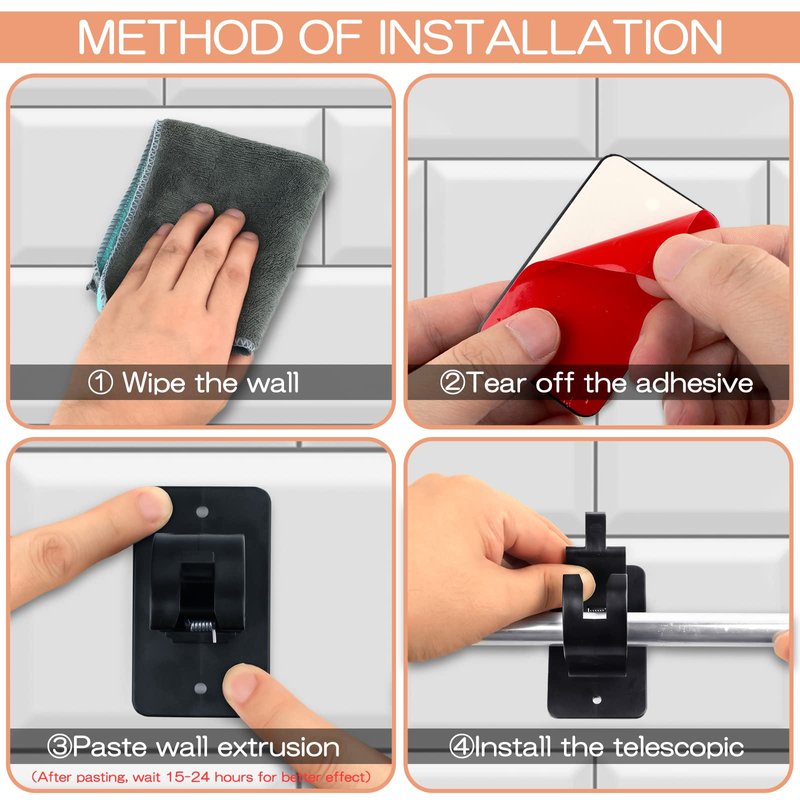 METHOD OF INSTALLATION

① Wipe the wall

②Tear off the adhesive

③Paste wall extrusion

(After pasting, wait 15-24 hours for better effect)

④Install the telescopic