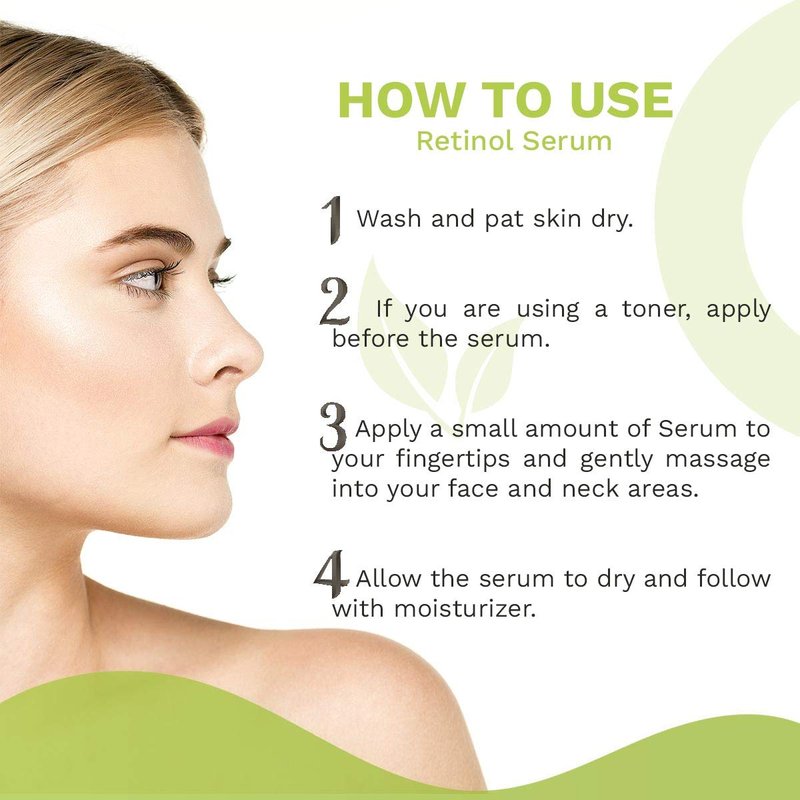 HOW TO USE
Retinol Serum

1 Wash and pat skin dry.

2 If you are using a toner, apply before the serum.

3 Apply a small amount of Serum to your fingertips and gently massage into your face and neck areas.

4 Allow the serum to dry and follow with moisturizer.