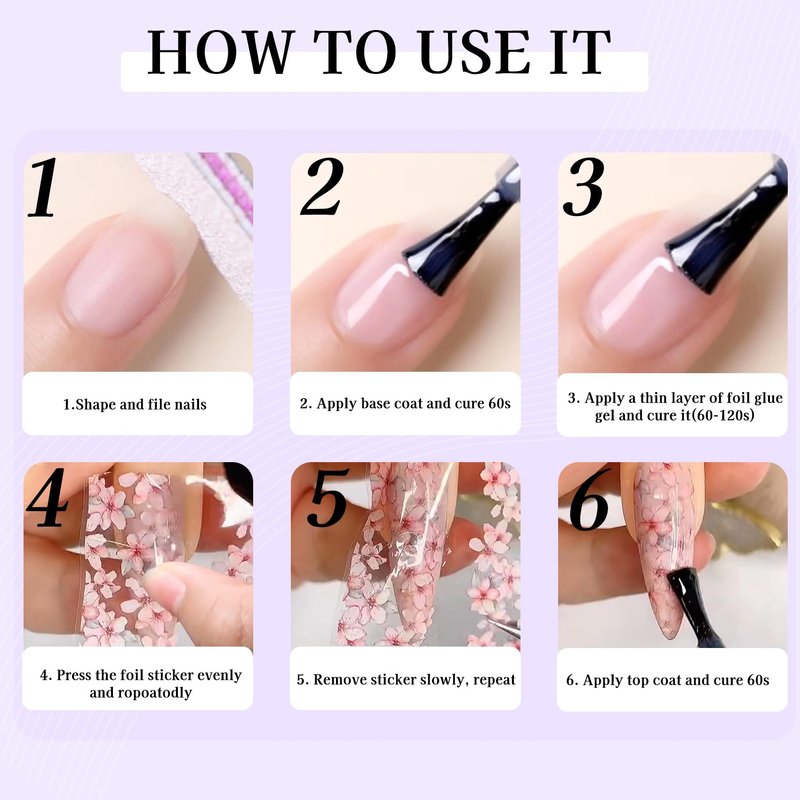 HOW TO USE IT

1

1.Shape and file nails

2

2. Apply base coat and cure 60s

3

3. Apply a thin layer of foil glue gel and cure it(60-120s)

4

4. Press the foil sticker evenly and ropoatodly

5

5. Remove sticker slowly, repeat

6

6. Apply top coat and cure 60s