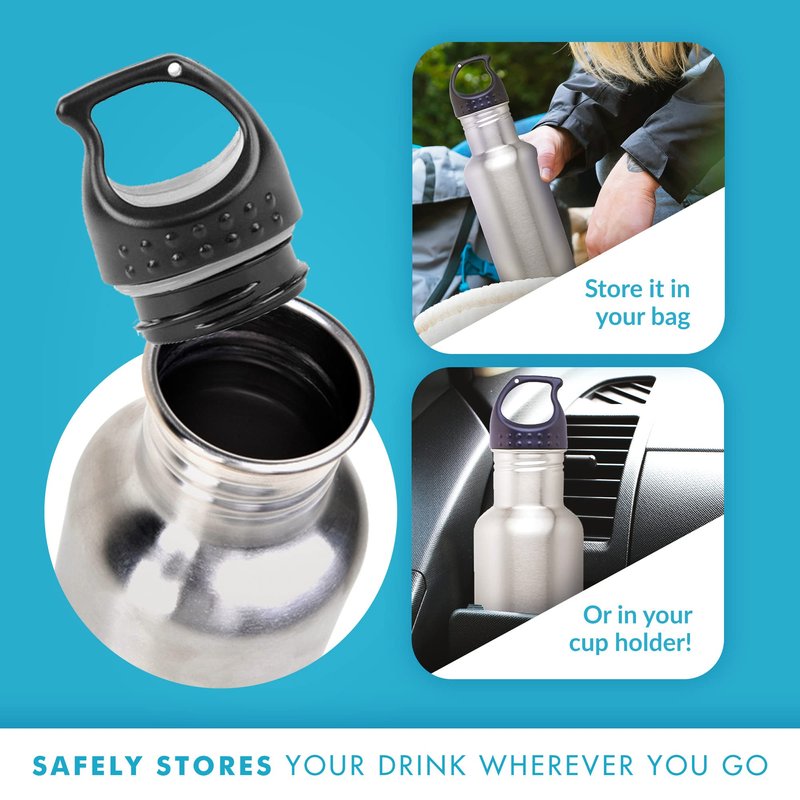 Store it in your bag

Or in your cup holder!

SAFELY STORES YOUR DRINK WHEREVER YOU GO