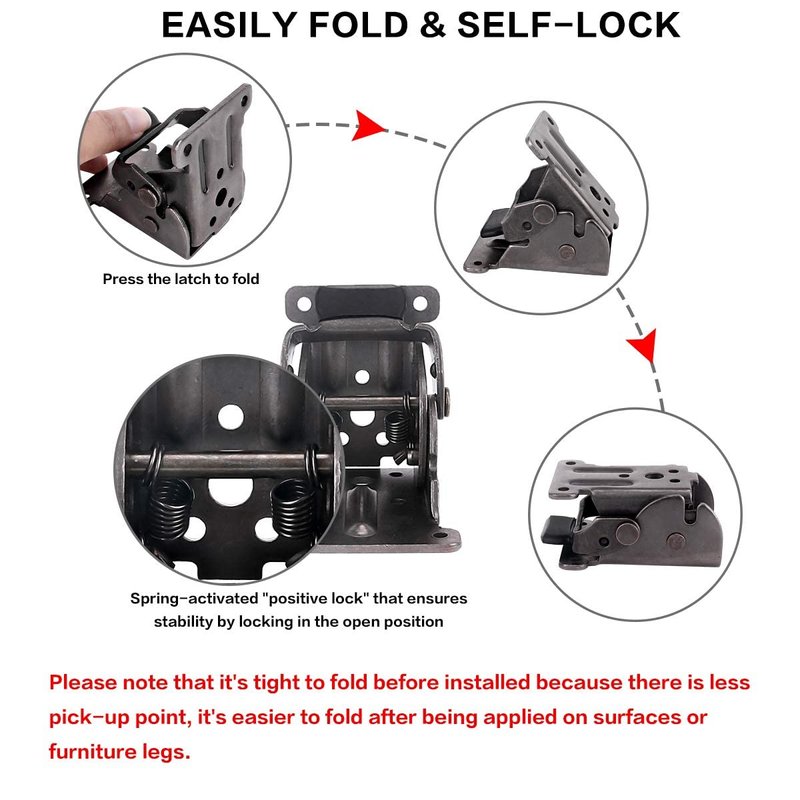 EASILY FOLD & SELF-LOCK

Press the latch to fold

Spring-activated "positive lock" that ensures stability by locking in the open position

Please note that it's tight to fold before installed because there is less pick-up point, it's easier to fold after being applied on surfaces or furniture legs.