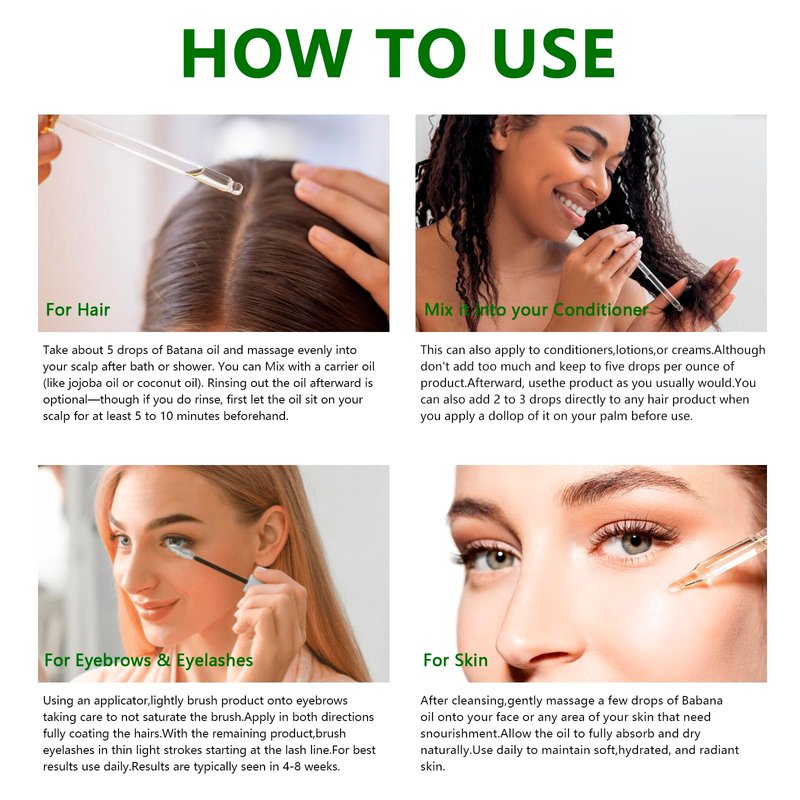 HOW TO USE

For Hair

Take about 5 drops of Batana oil and massage evenly into your scalp after bath or shower. You can Mix with a carrier oil (like jojoba oil or coconut oil). Rinsing out the oil afterward is optional—though if you do rinse, first let the oil sit on your scalp for at least 5 to 10 minutes beforehand.

Mix it into your Conditioner

This can also apply to conditioners,lotions,or creams.Although don't add too much and keep to five drops per ounce of product.Afterward, usethe product as you usually would.You can also add 2 to 3 drops directly to any hair product when you apply a dollop of it on your palm before use.

For Eyebrows & Eyelashes

Using an applicator,lightly brush product onto eyebrows taking care to not saturate the brush.Apply in both directions fully coating the hairs.With the remaining product,brush eyelashes in thin light strokes starting at the lash line.For best results use daily.Results are typically seen in 4-8 weeks.

For Skin

After cleansing,gently massage a few drops of Babana oil onto your face or any area of your skin that need snourishment.Allow the oil to fully absorb and dry naturally.Use daily to maintain soft,hydrated, and radiant skin.