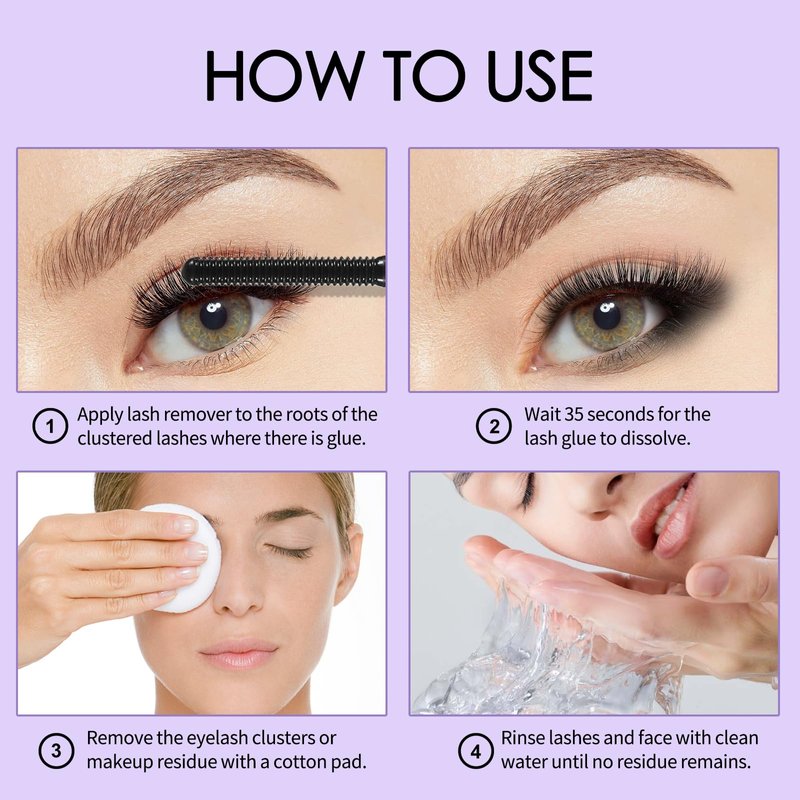 HOW TO USE

1 Apply lash remover to the roots of the clustered lashes where there is glue.

2 Wait 35 seconds for the lash glue to dissolve.

3 Remove the eyelash clusters or makeup residue with a cotton pad.

4 Rinse lashes and face with clean water until no residue remains.