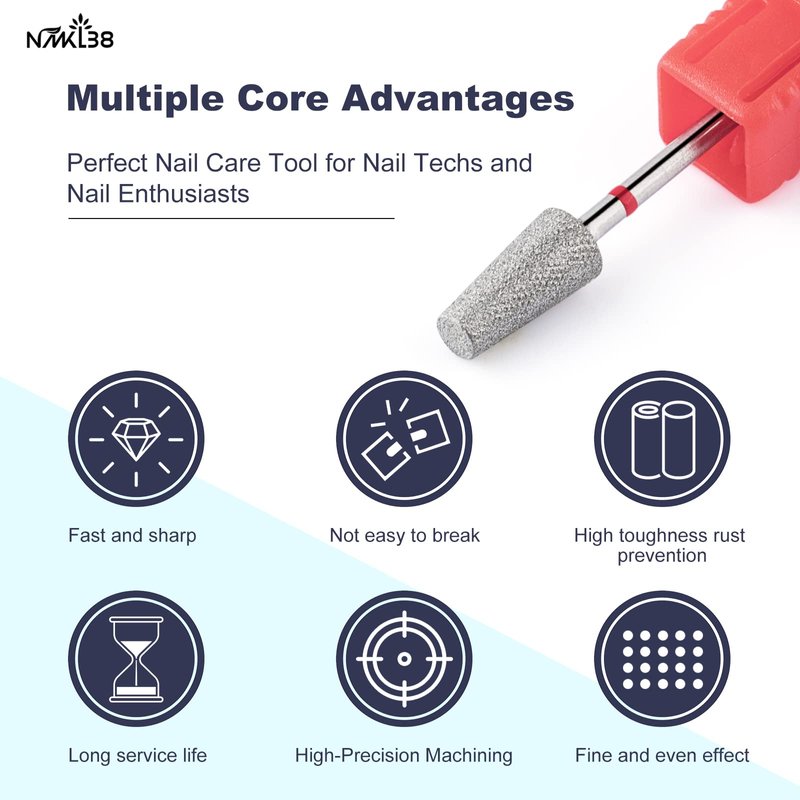 NMKL38

Multiple Core Advantages

Perfect Nail Care Tool for Nail Techs and Nail Enthusiasts

Fast and sharp

Not easy to break

High toughness rust prevention

Long service life

High-Precision Machining

Fine and even effect