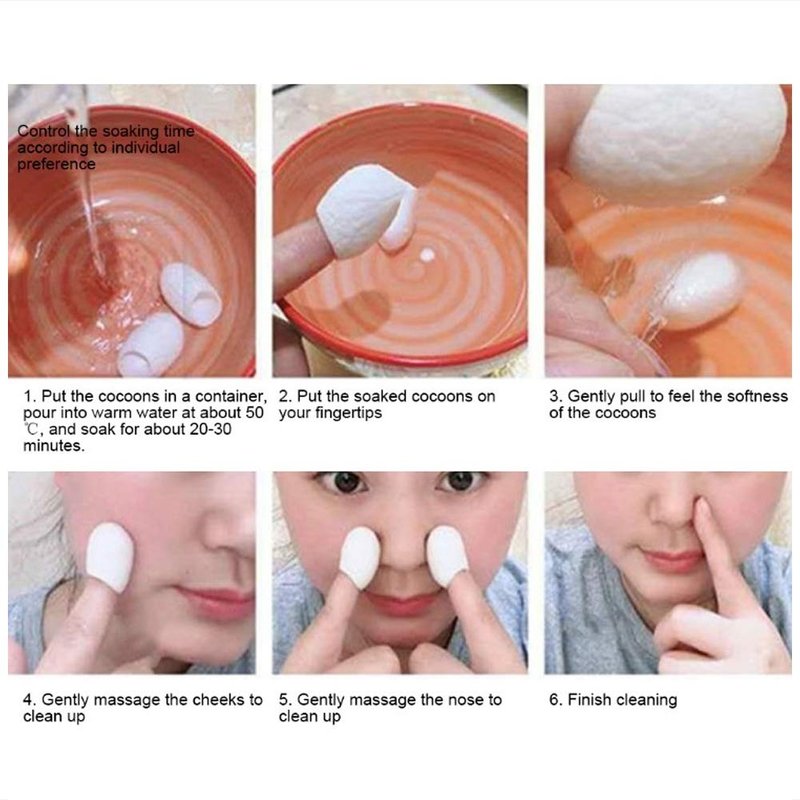 Control the soaking time according to individual preference

1. Put the cocoons in a container, pour into warm water at about 50 ℃, and soak for about 20-30 minutes.

2. Put the soaked cocoons on your fingertips

3. Gently pull to feel the softness of the cocoons

4. Gently massage the cheeks to clean up

5. Gently massage the nose to clean up

6. Finish cleaning